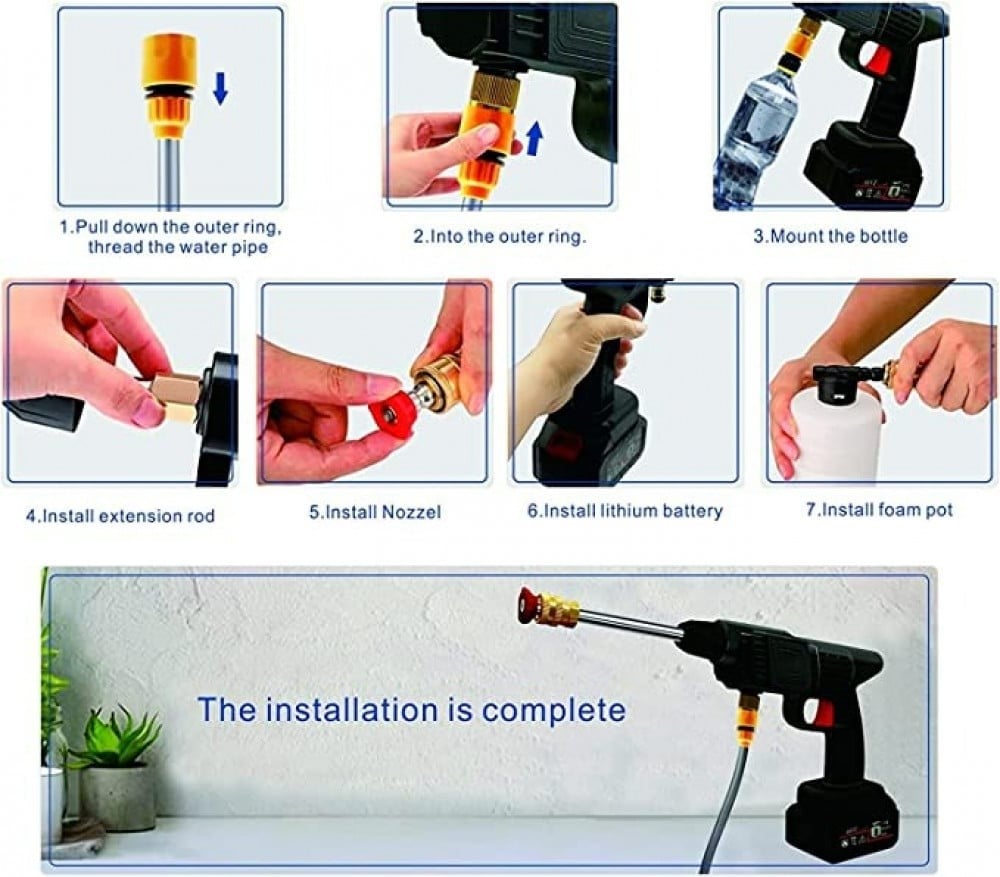 1.Pull down the outer ring, thread the water pipe

2.Into the outer ring.

3.Mount the bottle

4.Install extension rod

5.Install Nozzel

6.Install lithium battery

7.Install foam pot

The installation is complete