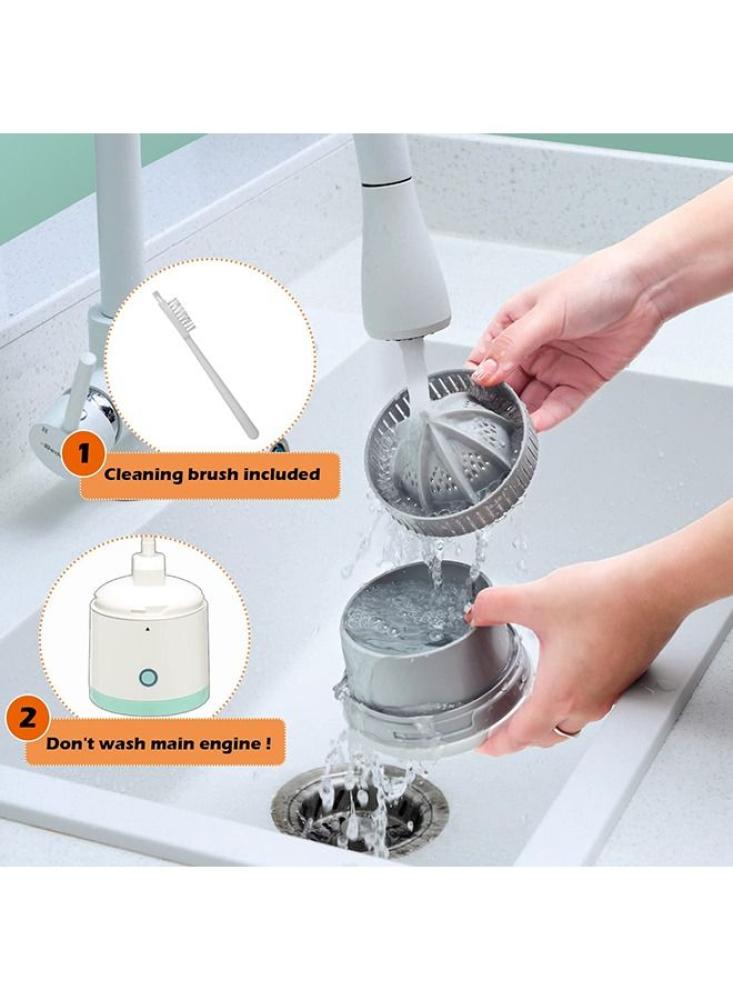 1
Cleaning brush included

2
Don't wash main engine !