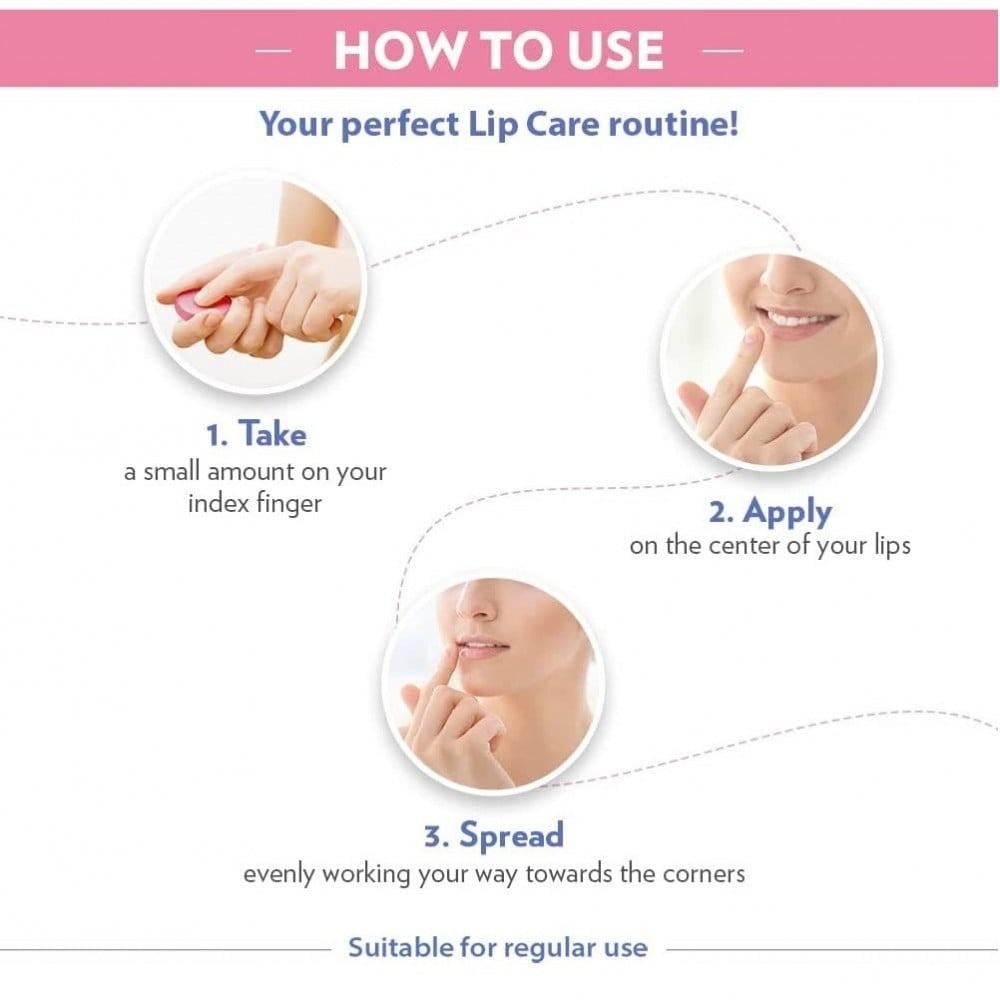 — HOW TO USE —

Your perfect Lip Care routine!

1. Take
a small amount on your index finger

2. Apply
on the center of your lips

3. Spread
evenly working your way towards the corners

Suitable for regular use