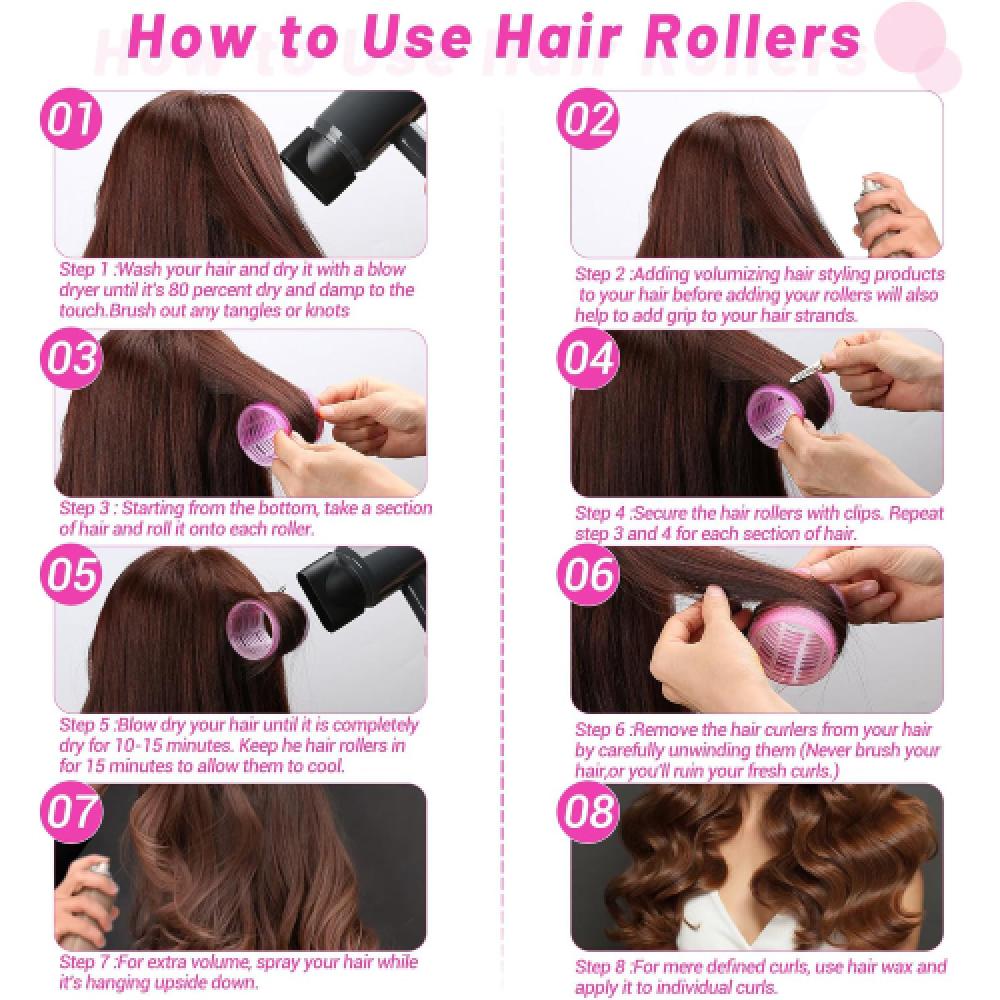 How to Use Hair Rollers

01

Step 1 :Wash your hair and dry it with a blow dryer until it's 80 percent dry and damp to the touch.Brush out any tangles or knots

02

Step 2 :Adding volumizing hair styling products to your hair before adding your rollers will also help to add grip to your hair strands.

03

Step 3 : Starting from the bottom, take a section of hair and roll it onto each roller.

04

Step 4 :Secure the hair rollers with clips. Repeat step 3 and 4 for each section of hair.

05

Step 5 :Blow dry your hair until it is completely dry for 10-15 minutes. Keep he hair rollers in for 15 minutes to allow them to cool.

06

Step 6 :Remove the hair curlers from your hair by carefully unwinding them (Never brush your hair,or you'll ruin your fresh curls.)

07

Step 7 :For extra volume, spray your hair while it's hanging upside down.

08

Step 8 :For mere defined curls, use hair wax and apply it to individual curls.