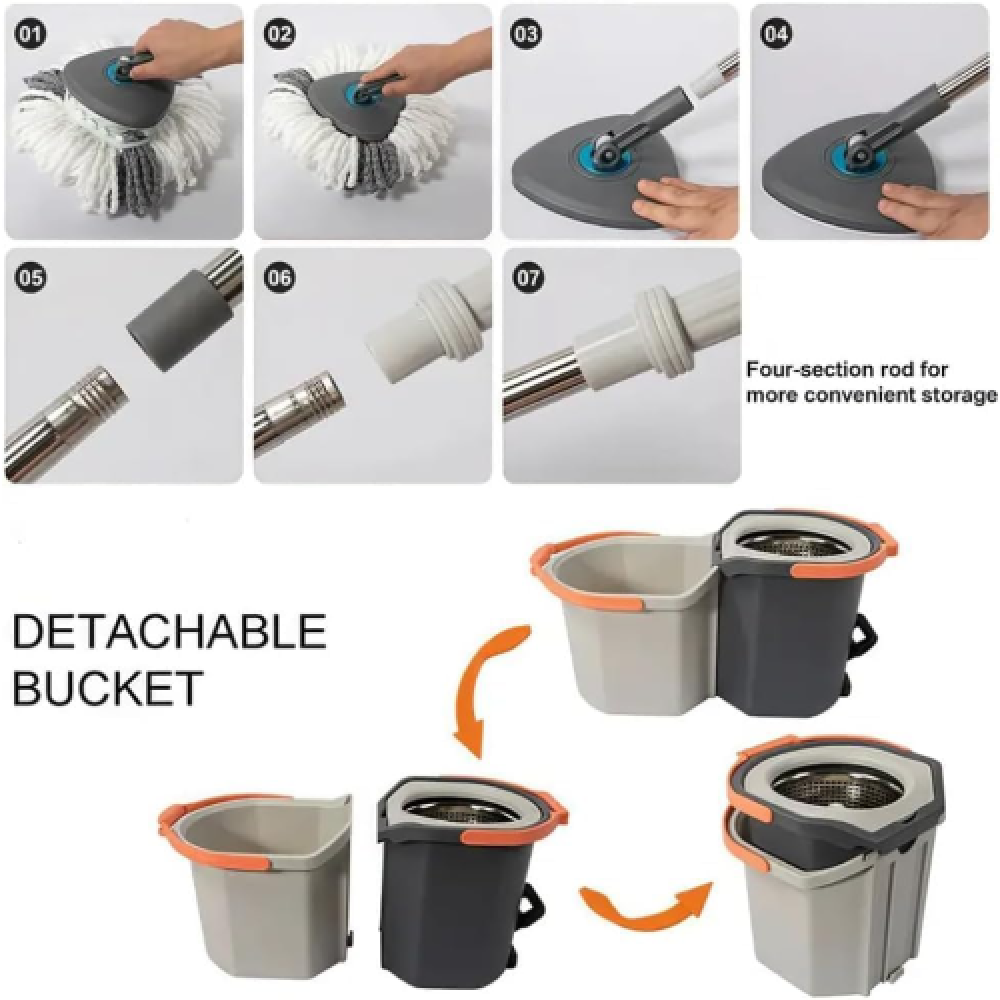 01

02

03

04

05

06

07

Four-section rod for more convenient storage

DETACHABLE BUCKET