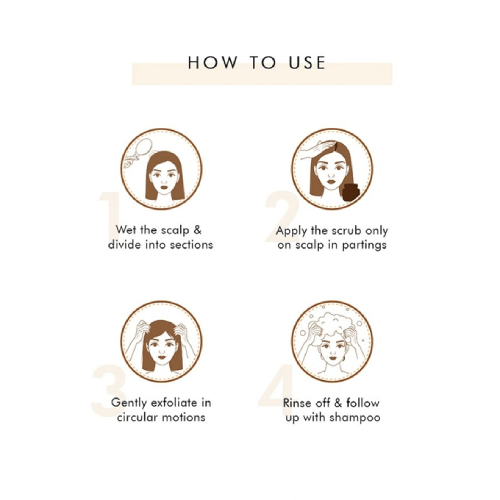 HOW TO USE

1
Wet the scalp & divide into sections

2
Apply the scrub only on scalp in partings

3
Gently exfoliate in circular motions

4
Rinse off & follow up with shampoo