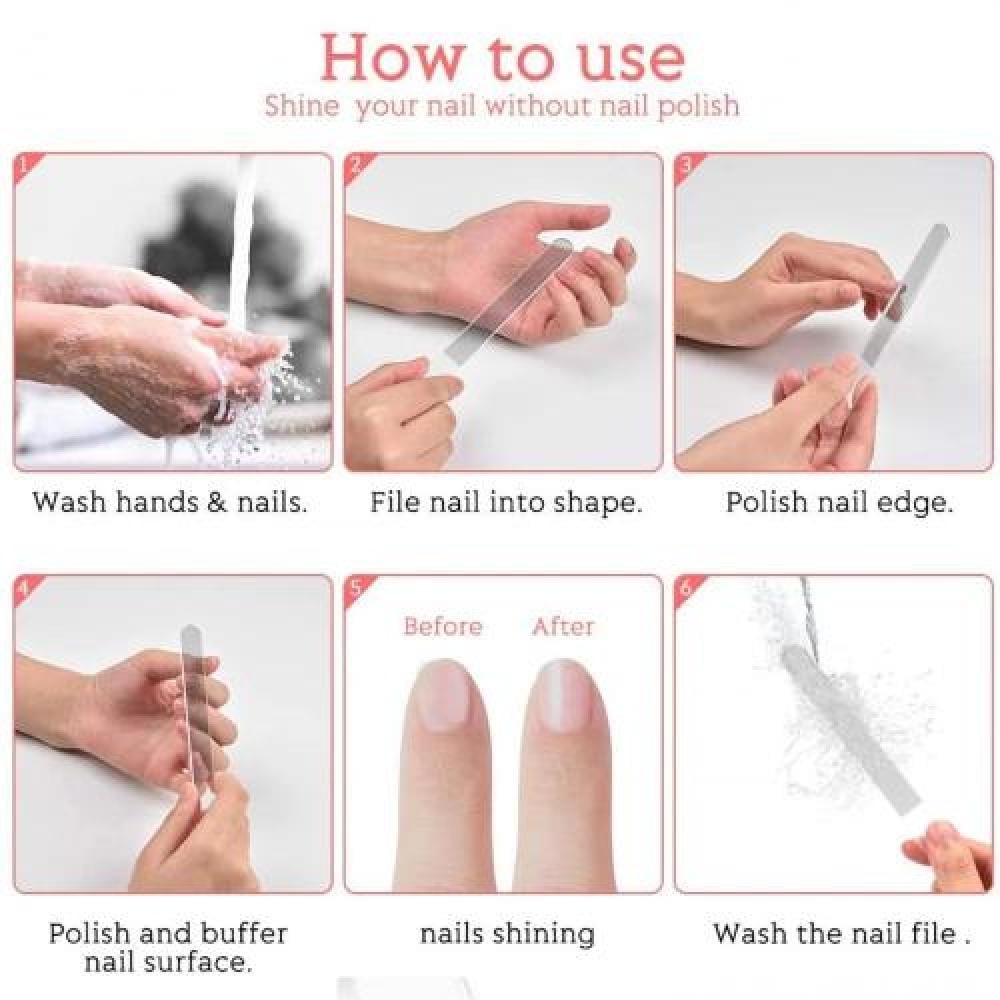 How to use
Shine your nail without nail polish

1

Wash hands & nails.

2

File nail into shape.

3

Polish nail edge.

4

Polish and buffer nail surface.

5
Before After

nails shining

6

Wash the nail file .