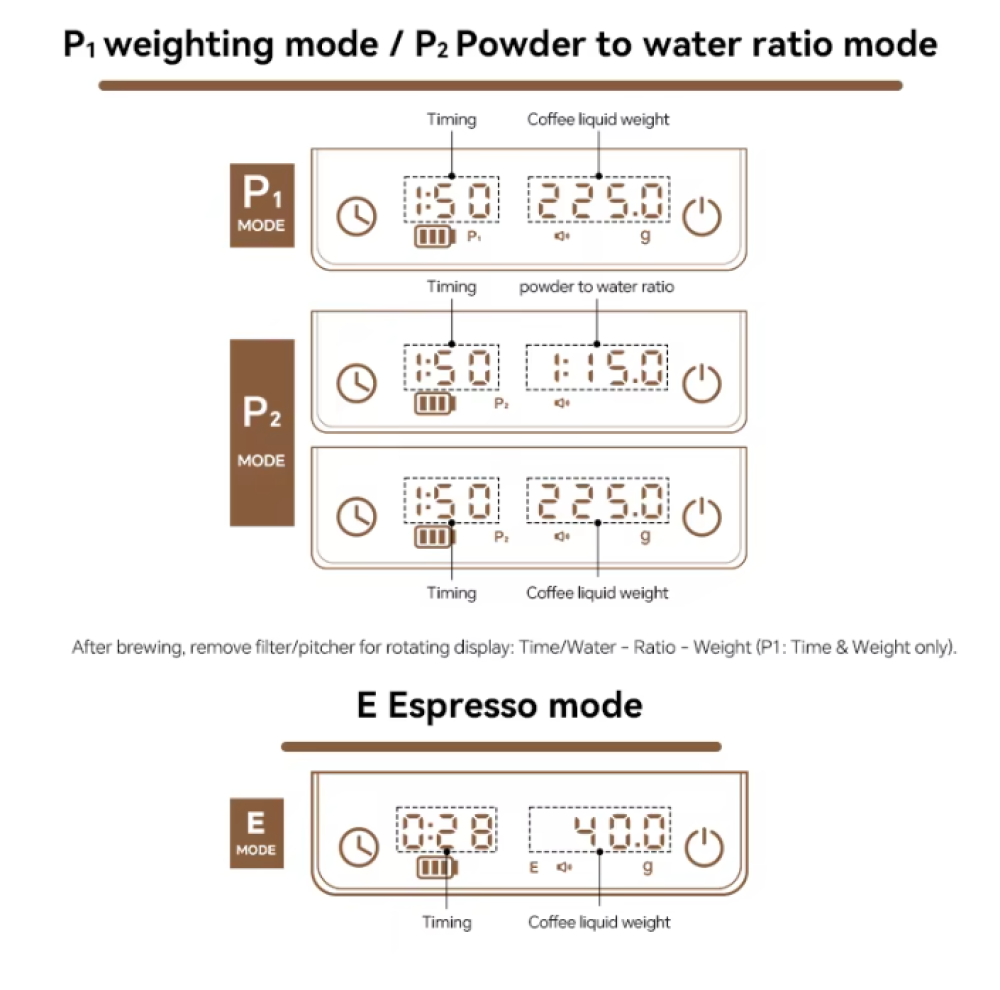 P₁ weighting mode / P₂ Powder to water ratio mode

Timing
Coffee liquid weight

P₁
MODE

1:50
225.0
P₁
g

Timing
powder to water ratio

P₂
MODE

1:50
1:15.0
P₂

1:50
225.0
P₂
g

Timing
Coffee liquid weight

After brewing, remove filter/pitcher for rotating display: Time/Water - Ratio - Weight (P1: Time & Weight only).

E Espresso mode

E
MODE

0:28
40.0
E
g

Timing
Coffee liquid weight