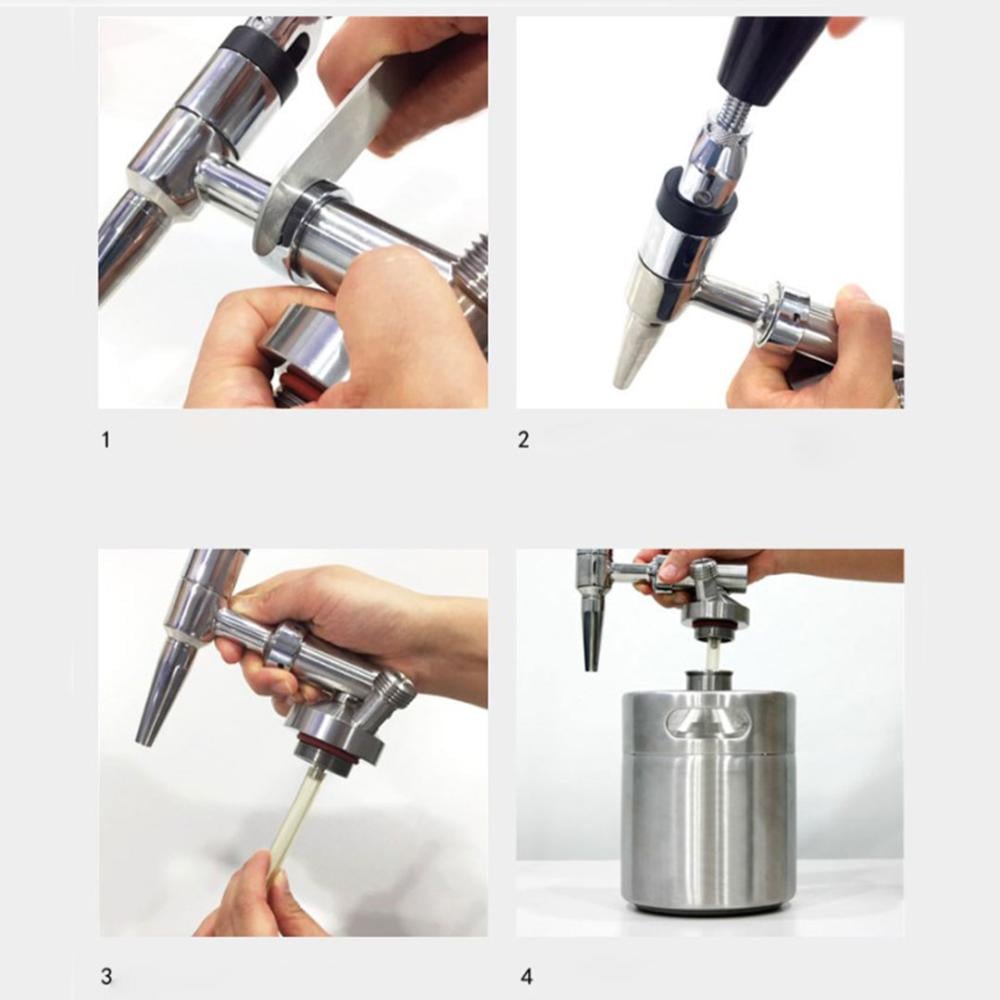 1

2

3

4