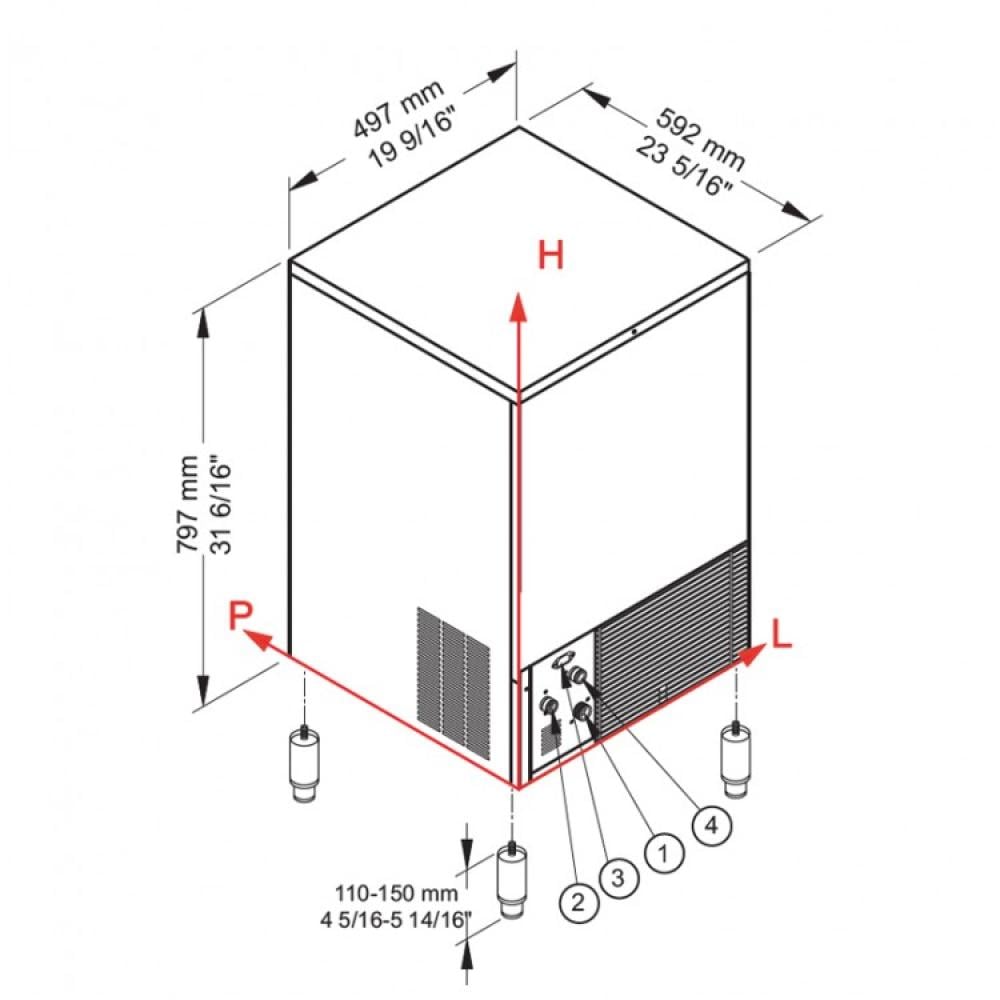 497 mm
19 9/16"

592 mm
23 5/16"

H

797 mm
31 6/16"

P

L

110-150 mm
4 5/16-5 14/16"

2

3

1

4