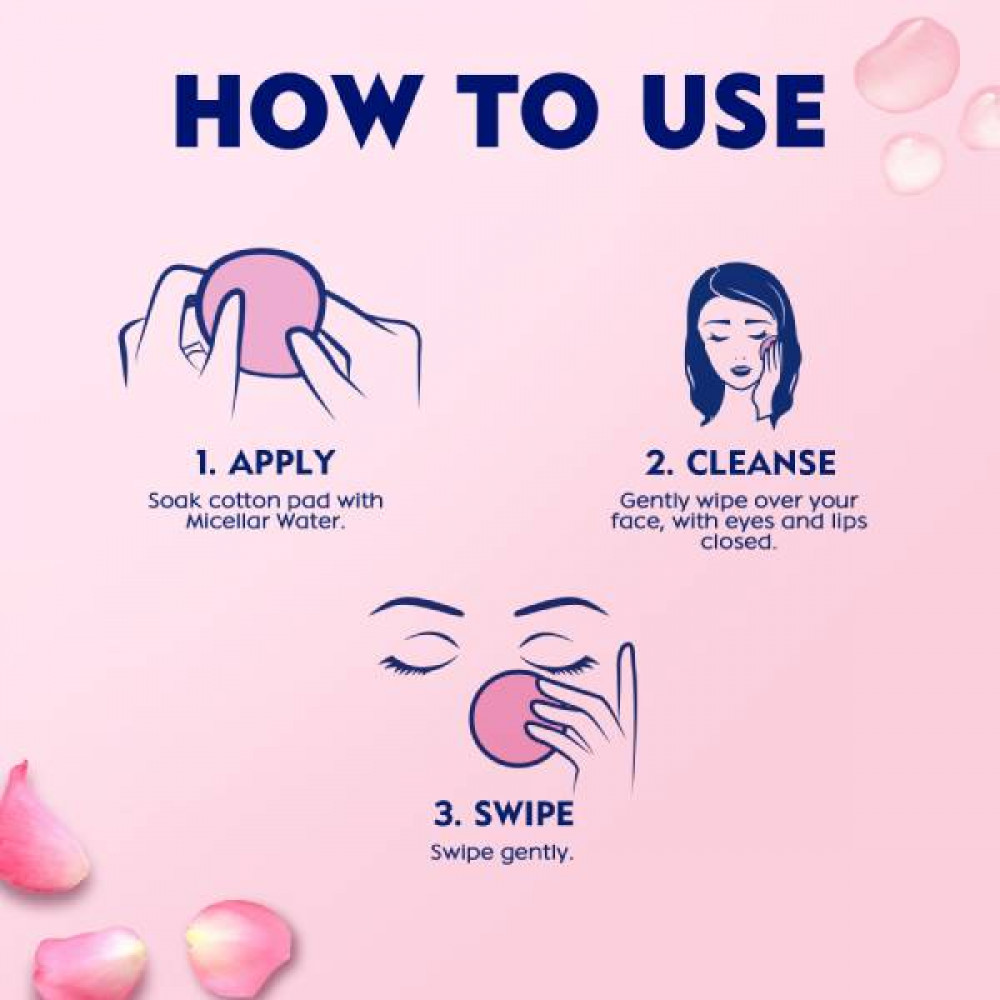 HOW TO USE

1. APPLY
Soak cotton pad with Micellar Water.

2. CLEANSE
Gently wipe over your face, with eyes and lips closed.

3. SWIPE
Swipe gently.