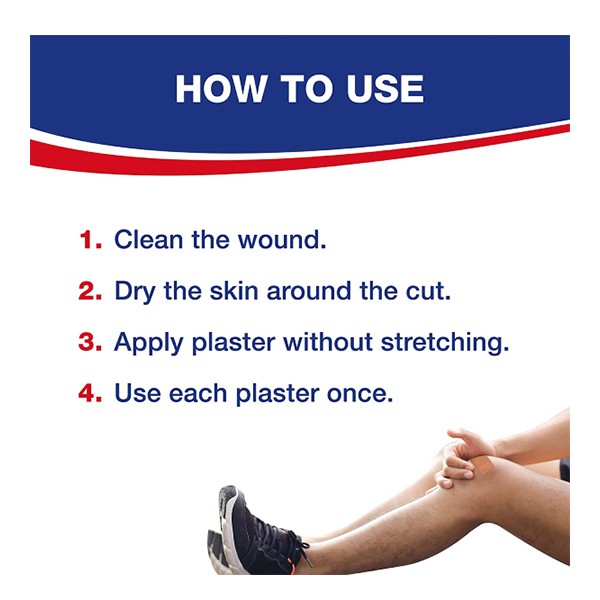 HOW TO USE

1. Clean the wound.

2. Dry the skin around the cut.

3. Apply plaster without stretching.

4. Use each plaster once.