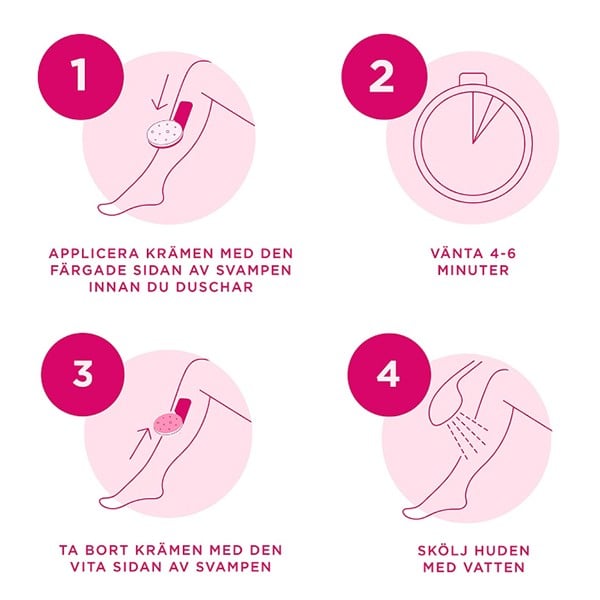 1

APPLICERA KRÄMEN MED DEN FÄRGADE SIDAN AV SVAMPEN INNAN DU DUSCHAR

2

VÄNTA 4-6 MINUTER

3

TA BORT KRÄMEN MED DEN VITA SIDAN AV SVAMPEN

4

SKÖLJ HUDEN MED VATTEN