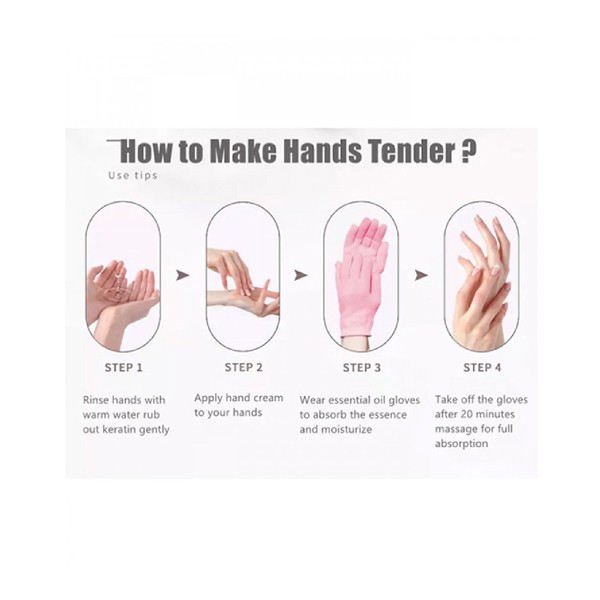 How to Make Hands Tender ?

Use tips

STEP 1

Rinse hands with warm water rub out keratin gently

STEP 2

Apply hand cream to your hands

STEP 3

Wear essential oil gloves to absorb the essence and moisturize

STEP 4

Take off the gloves after 20 minutes massage for full absorption