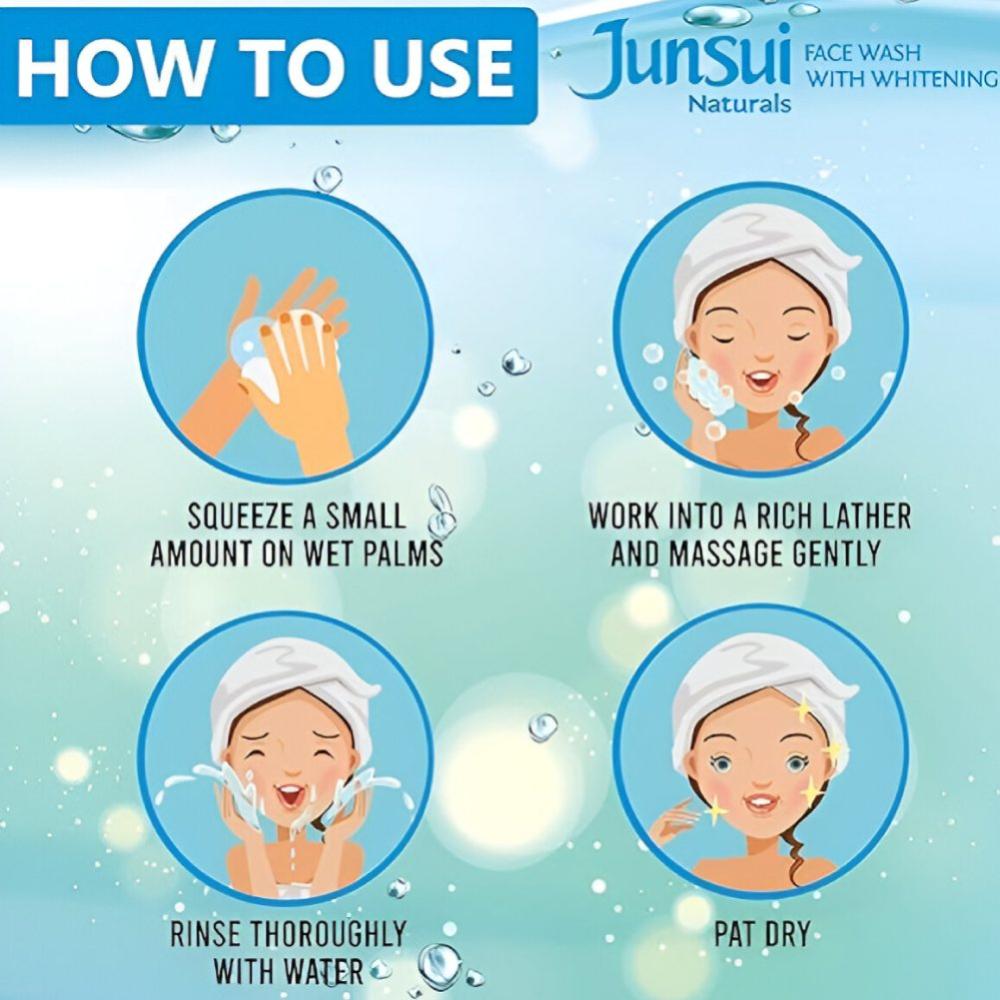 HOW TO USE

Junsui Naturals

FACE WASH WITH WHITENING

SQUEEZE A SMALL AMOUNT ON WET PALMS

WORK INTO A RICH LATHER AND MASSAGE GENTLY

RINSE THOROUGHLY WITH WATER

PAT DRY