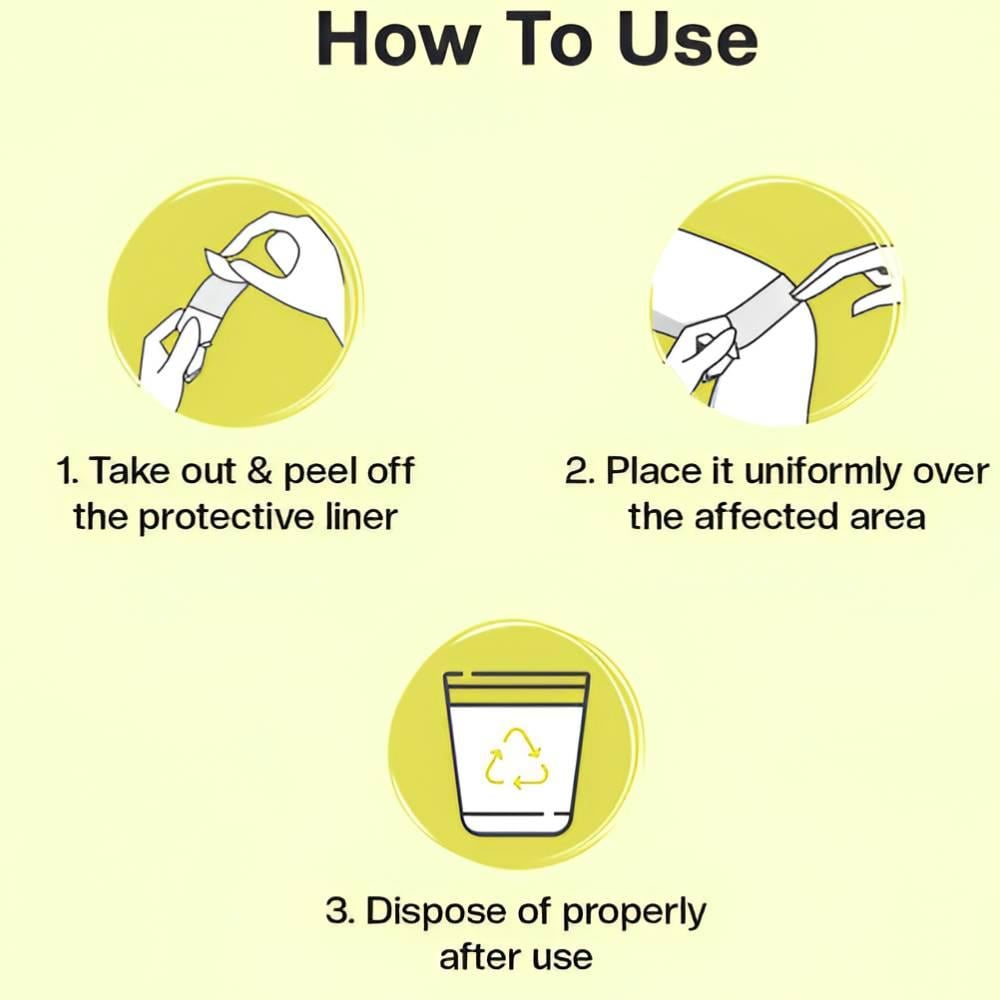 How To Use

1. Take out & peel off the protective liner

2. Place it uniformly over the affected area

3. Dispose of properly after use