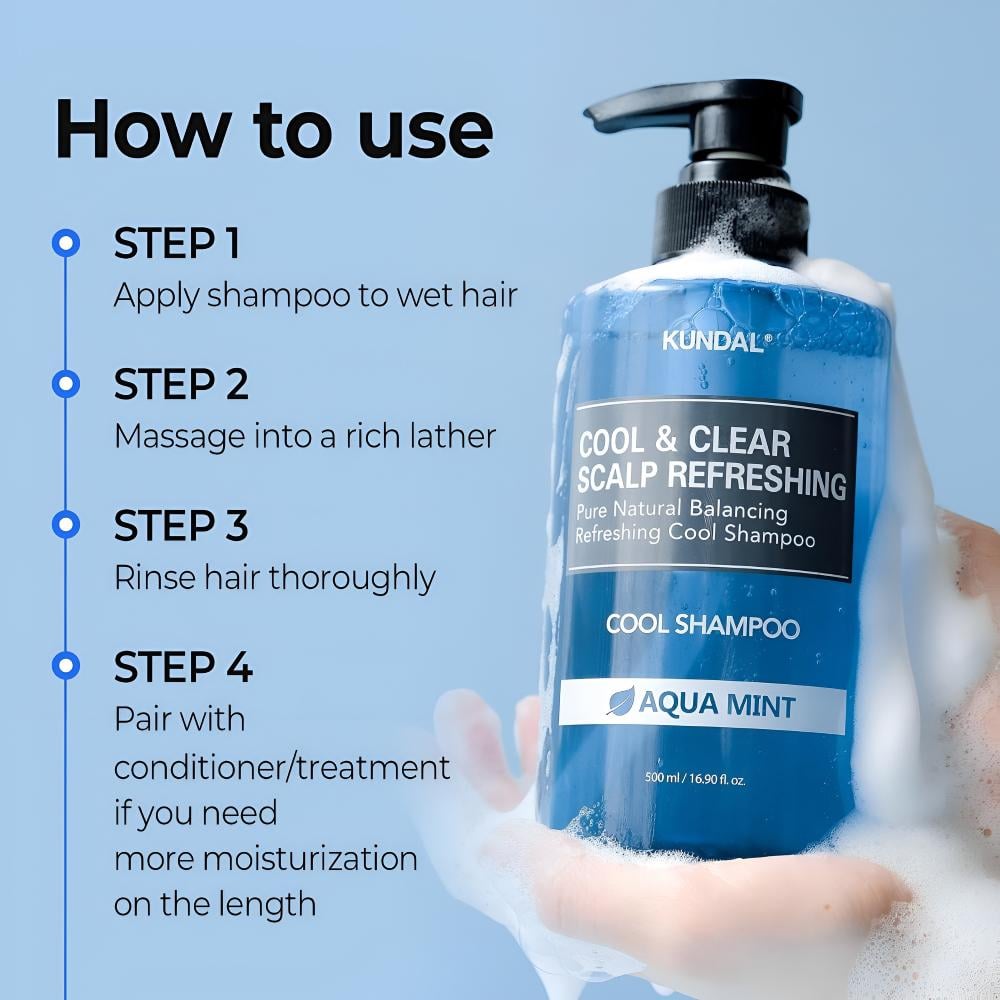 How to use

STEP 1
Apply shampoo to wet hair

STEP 2
Massage into a rich lather

STEP 3
Rinse hair thoroughly

STEP 4
Pair with conditioner/treatment if you need more moisturization on the length

KUNDAL®

COOL & CLEAR SCALP REFRESHING
Pure Natural Balancing Refreshing Cool Shampoo

COOL SHAMPOO

AQUA MINT

500 ml / 16.90 fl. oz.