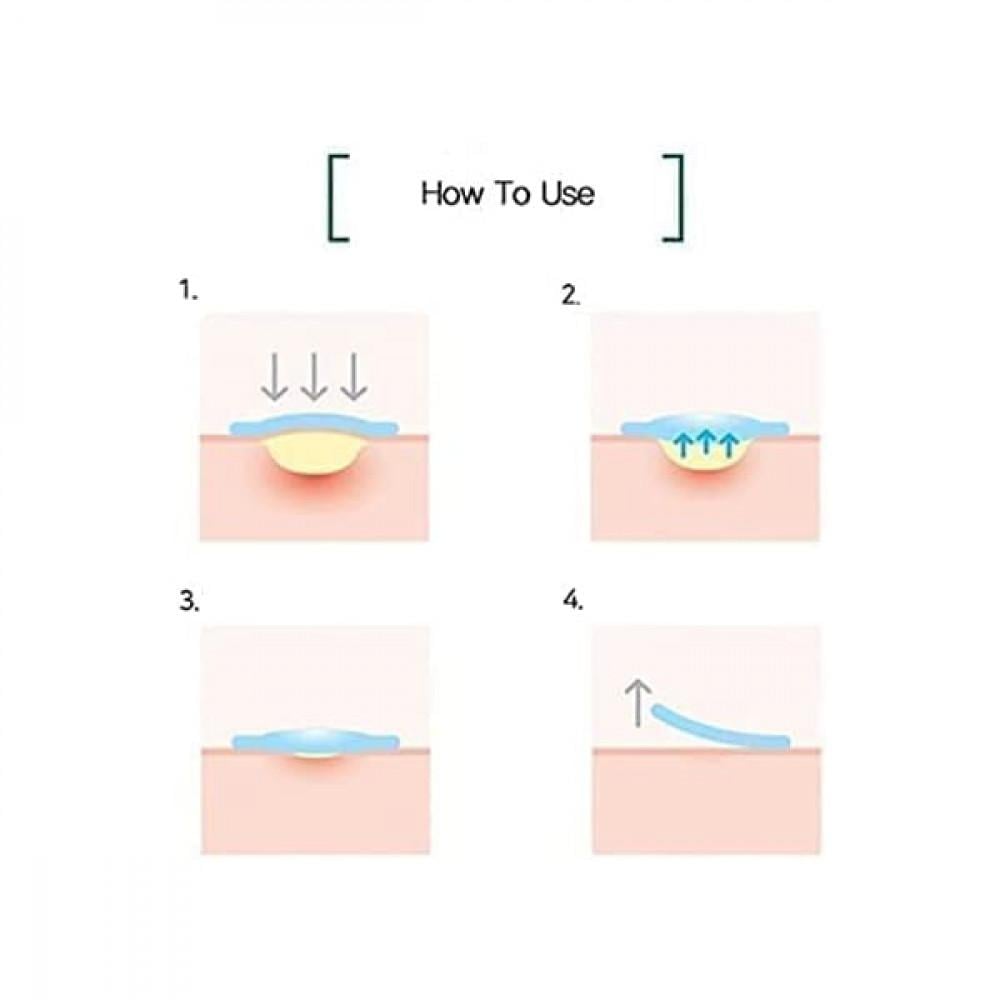 [ How To Use ]

1.

2.

3.

4.