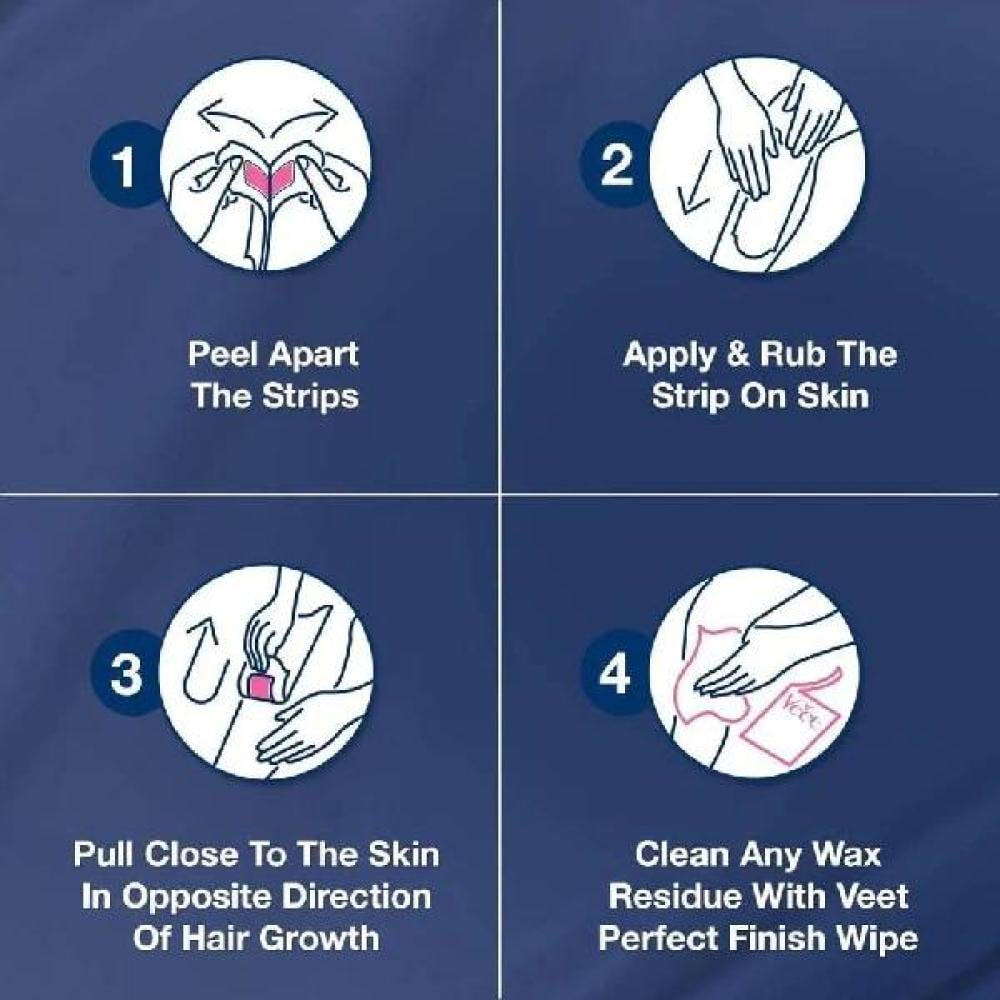 1

Peel Apart The Strips

2

Apply & Rub The Strip On Skin

3

Pull Close To The Skin In Opposite Direction Of Hair Growth

4

Veet

Clean Any Wax Residue With Veet Perfect Finish Wipe