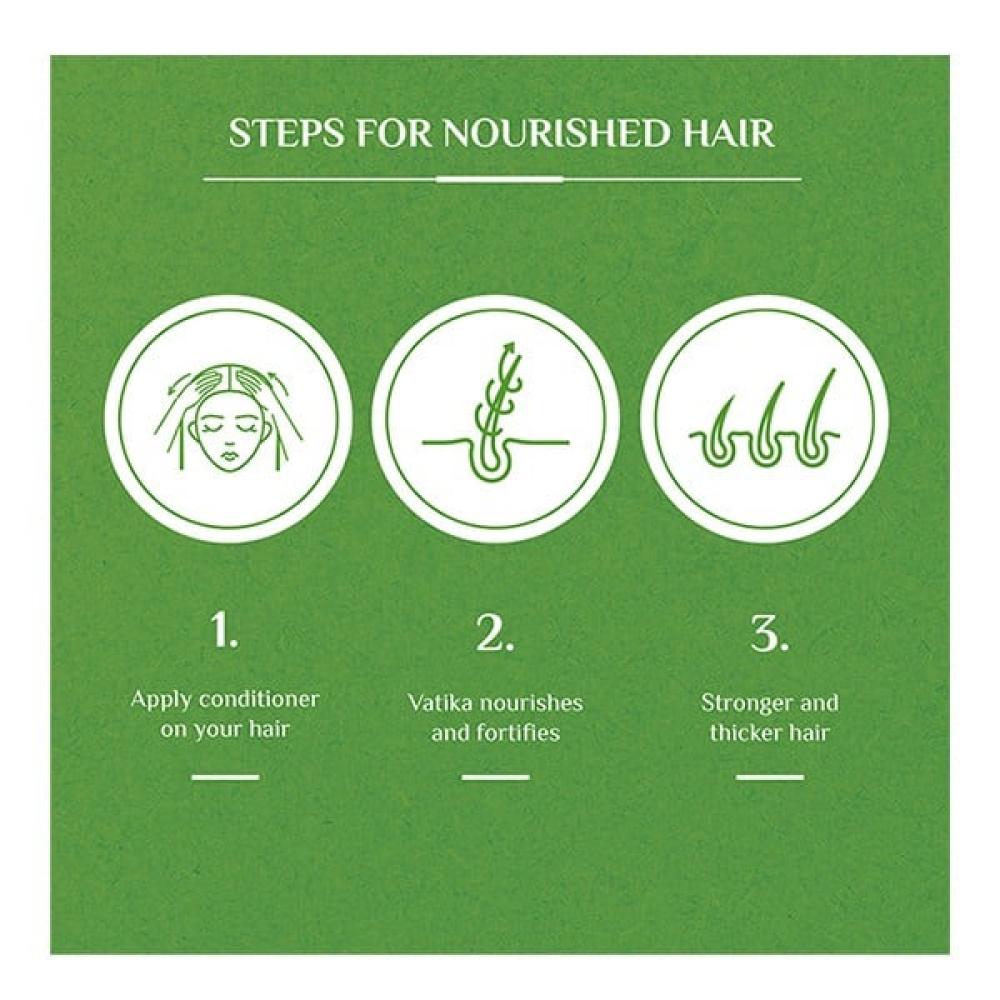 STEPS FOR NOURISHED HAIR

1.

Apply conditioner on your hair

2.

Vatika nourishes and fortifies

3.

Stronger and thicker hair