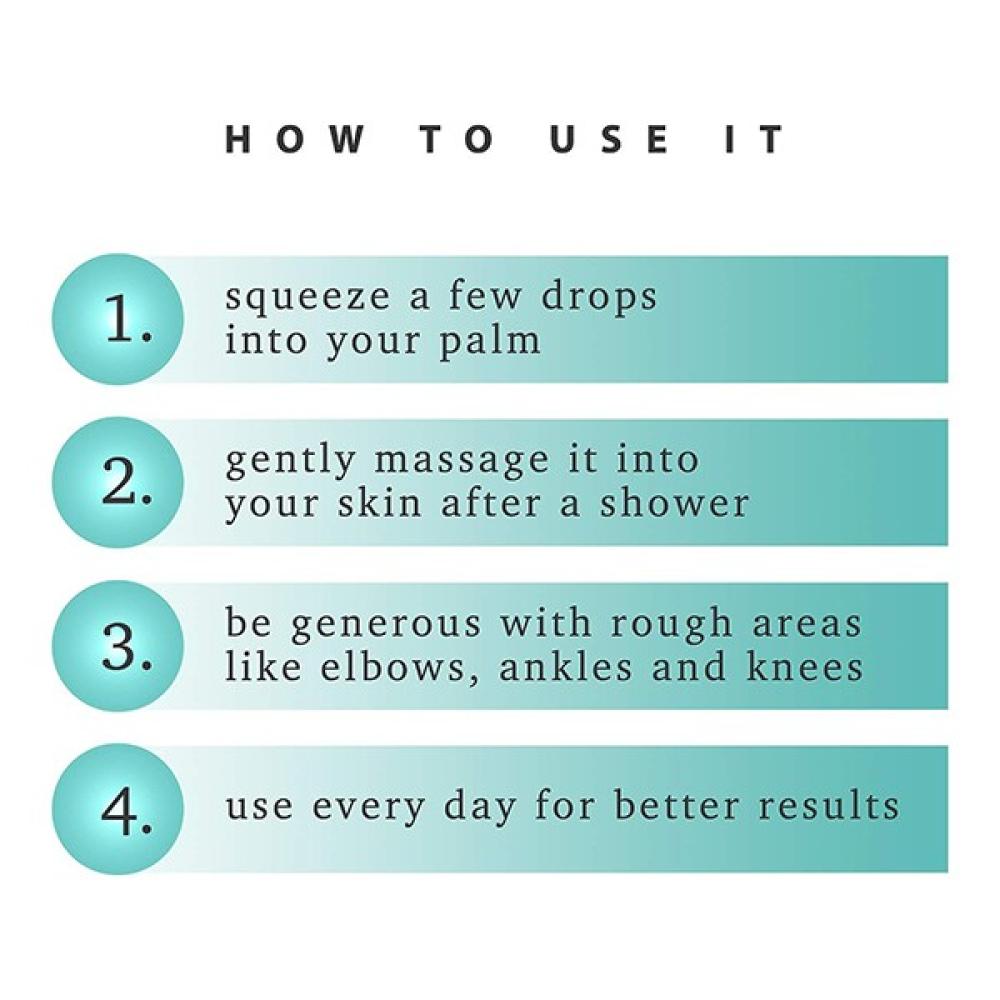 HOW TO USE IT

1. squeeze a few drops into your palm

2. gently massage it into your skin after a shower

3. be generous with rough areas like elbows, ankles and knees

4. use every day for better results