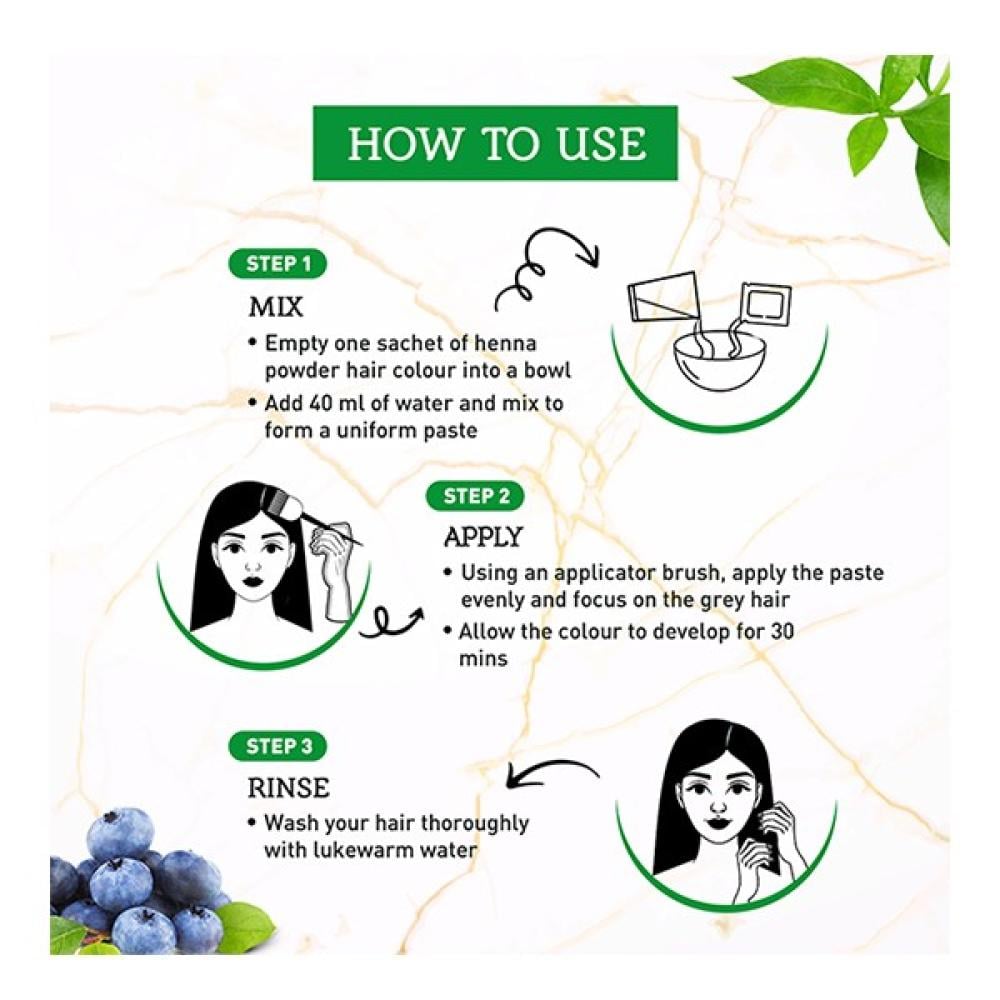 HOW TO USE

STEP 1

MIX

• Empty one sachet of henna powder hair colour into a bowl

• Add 40 ml of water and mix to form a uniform paste

STEP 2

APPLY

• Using an applicator brush, apply the paste evenly and focus on the grey hair

• Allow the colour to develop for 30 mins

STEP 3

RINSE

• Wash your hair thoroughly with lukewarm water