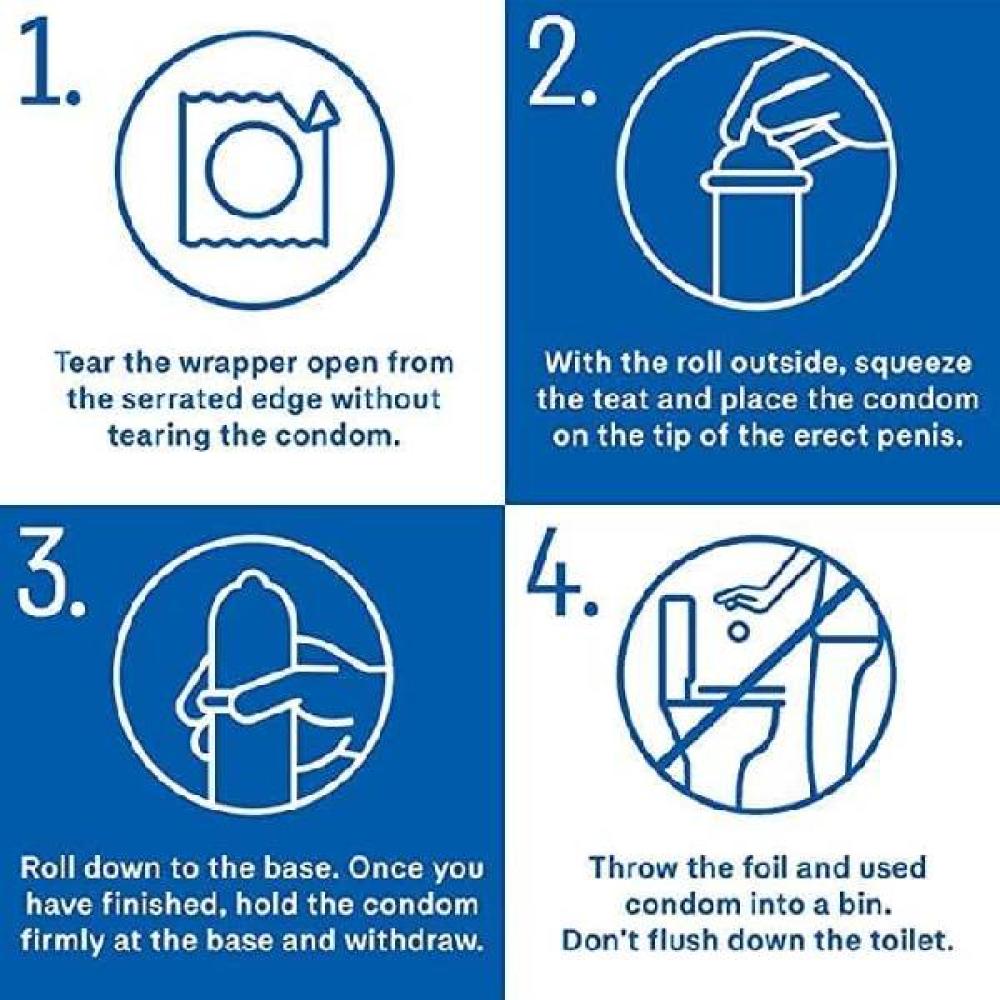 1.

Tear the wrapper open from the serrated edge without tearing the condom.

2.

With the roll outside, squeeze the teat and place the condom on the tip of the erect penis.

3.

Roll down to the base. Once you have finished, hold the condom firmly at the base and withdraw.

4.

Throw the foil and used condom into a bin. Don't flush down the toilet.