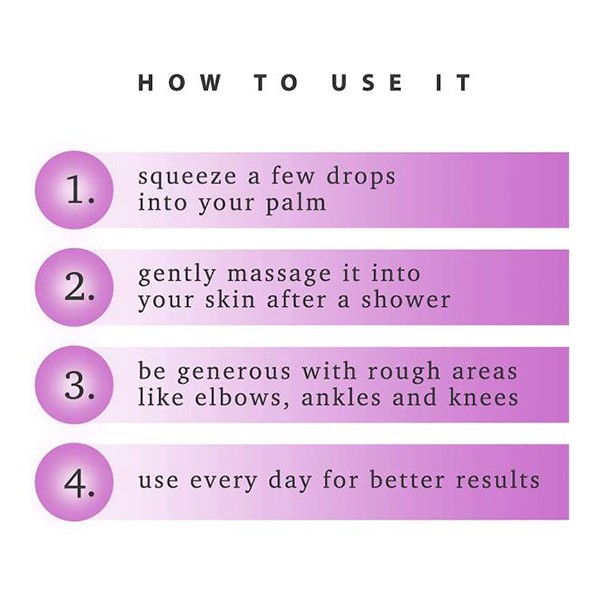 HOW TO USE IT

1. squeeze a few drops into your palm

2. gently massage it into your skin after a shower

3. be generous with rough areas like elbows, ankles and knees

4. use every day for better results