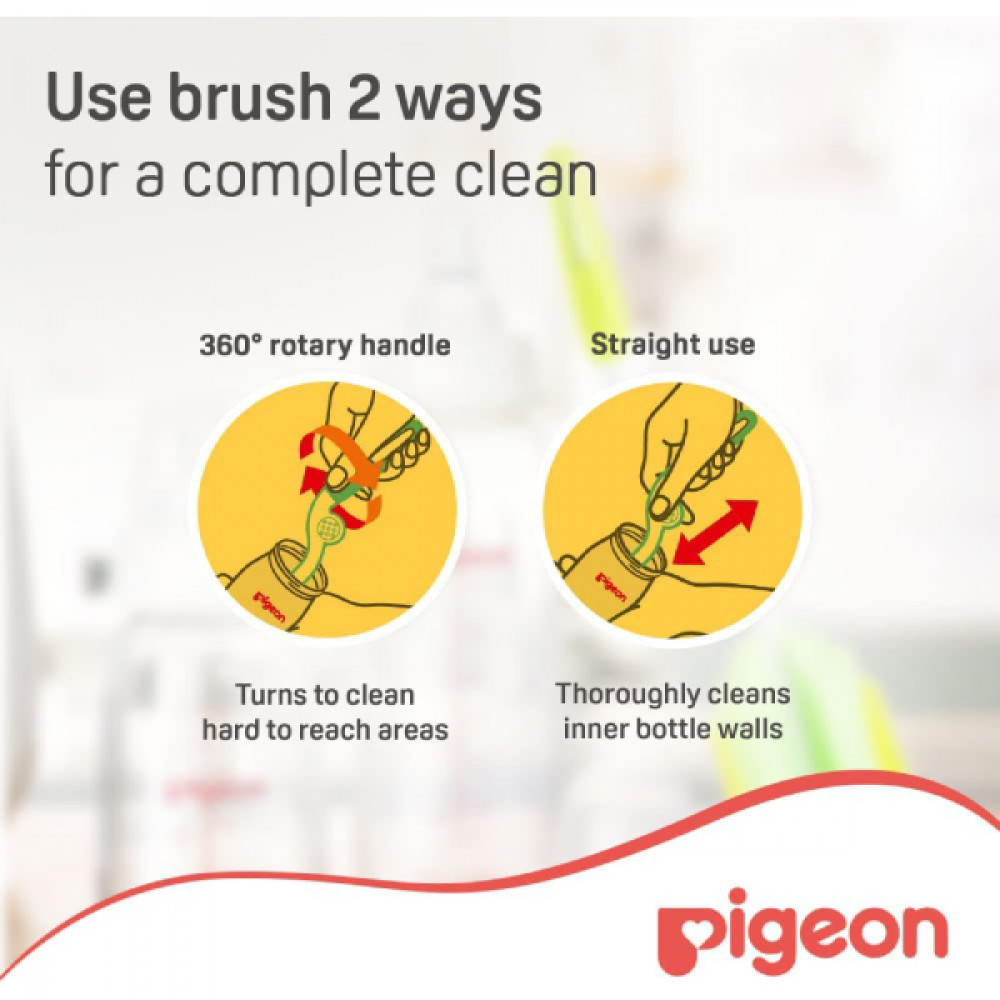 Use brush 2 ways
for a complete clean

360° rotary handle

pigeon

Turns to clean
hard to reach areas

Straight use

pigeon

Thoroughly cleans
inner bottle walls

pigeon