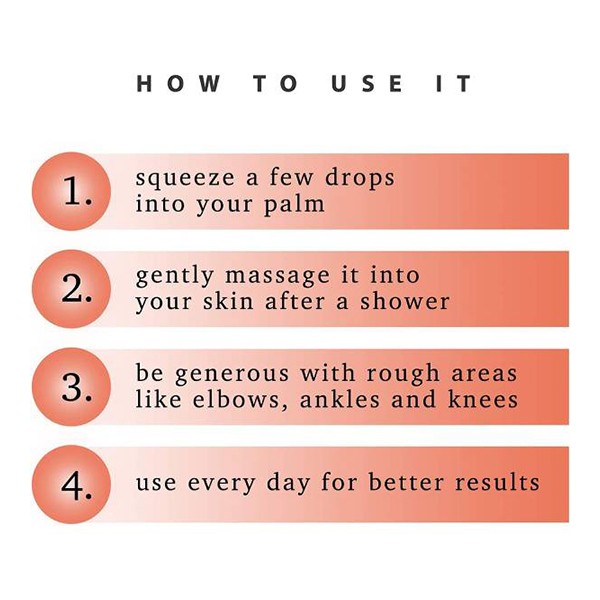 HOW TO USE IT

1. squeeze a few drops into your palm

2. gently massage it into your skin after a shower

3. be generous with rough areas like elbows, ankles and knees

4. use every day for better results