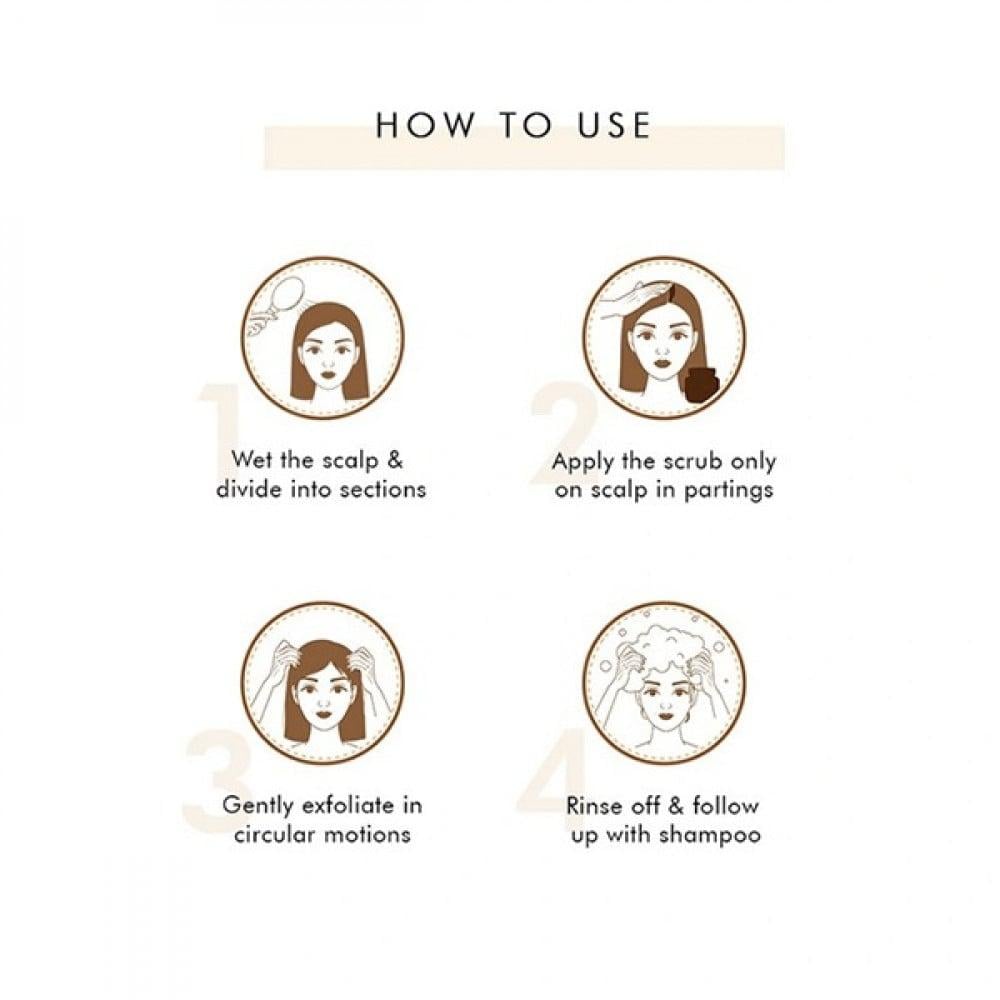 HOW TO USE

1
Wet the scalp & divide into sections

2
Apply the scrub only on scalp in partings

3
Gently exfoliate in circular motions

4
Rinse off & follow up with shampoo