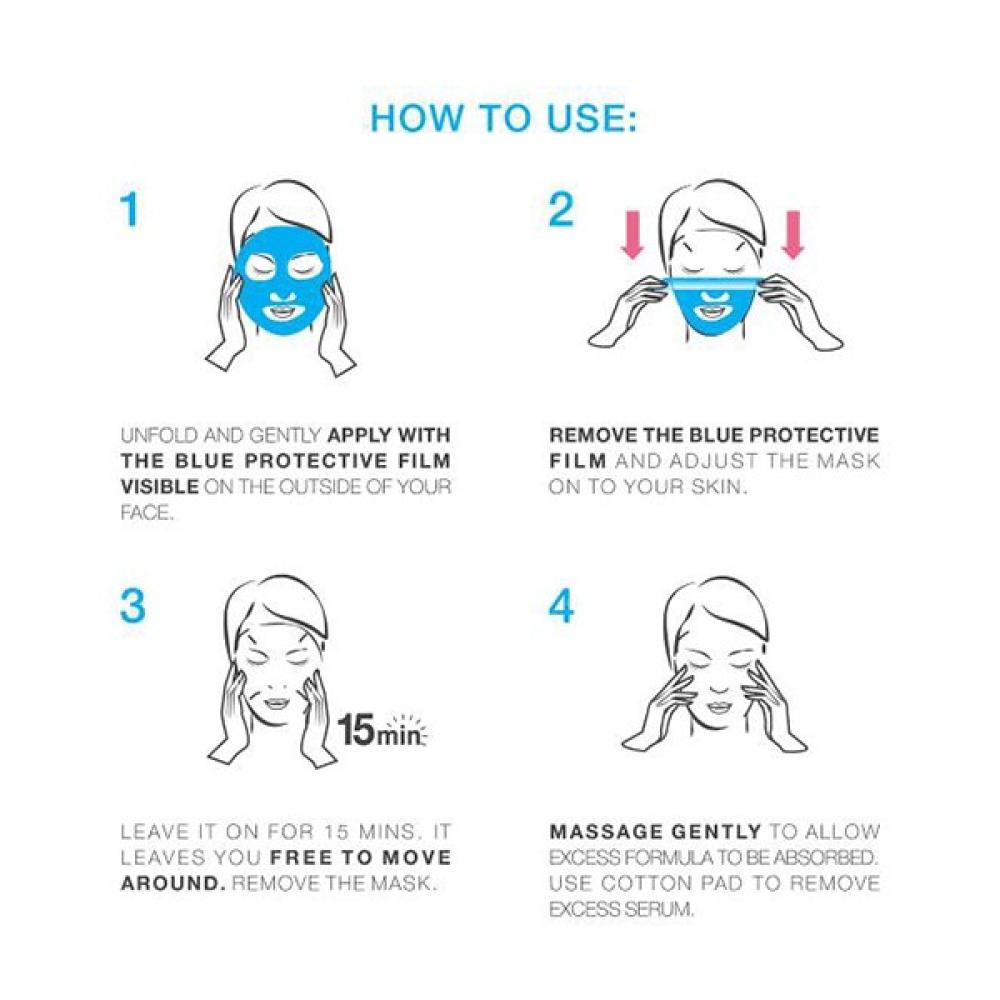 HOW TO USE:

1

UNFOLD AND GENTLY APPLY WITH THE BLUE PROTECTIVE FILM VISIBLE ON THE OUTSIDE OF YOUR FACE.

2

REMOVE THE BLUE PROTECTIVE FILM AND ADJUST THE MASK ON TO YOUR SKIN.

3

15min

LEAVE IT ON FOR 15 MINS. IT LEAVES YOU FREE TO MOVE AROUND. REMOVE THE MASK.

4

MASSAGE GENTLY TO ALLOW EXCESS FORMULA TO BE ABSORBED. USE COTTON PAD TO REMOVE EXCESS SERUM.