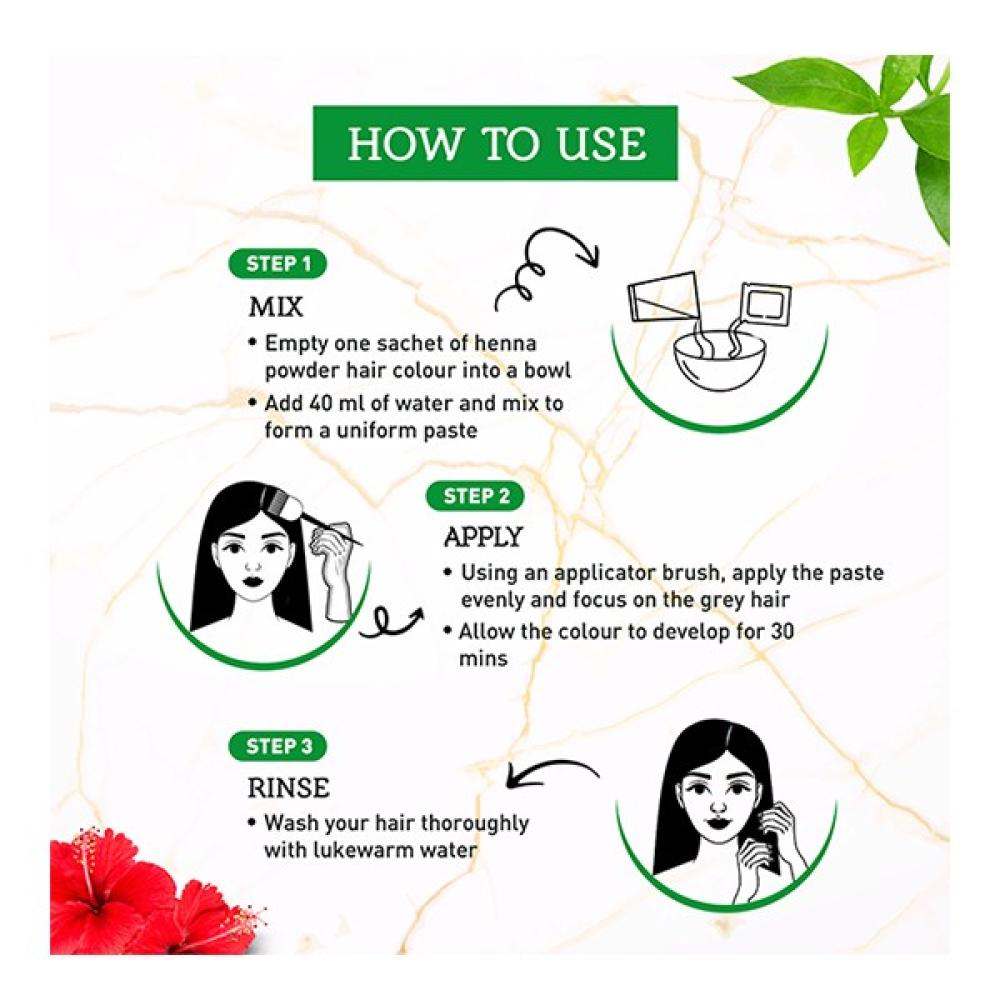 HOW TO USE

STEP 1

MIX

• Empty one sachet of henna powder hair colour into a bowl

• Add 40 ml of water and mix to form a uniform paste

STEP 2

APPLY

• Using an applicator brush, apply the paste evenly and focus on the grey hair

• Allow the colour to develop for 30 mins

STEP 3

RINSE

• Wash your hair thoroughly with lukewarm water