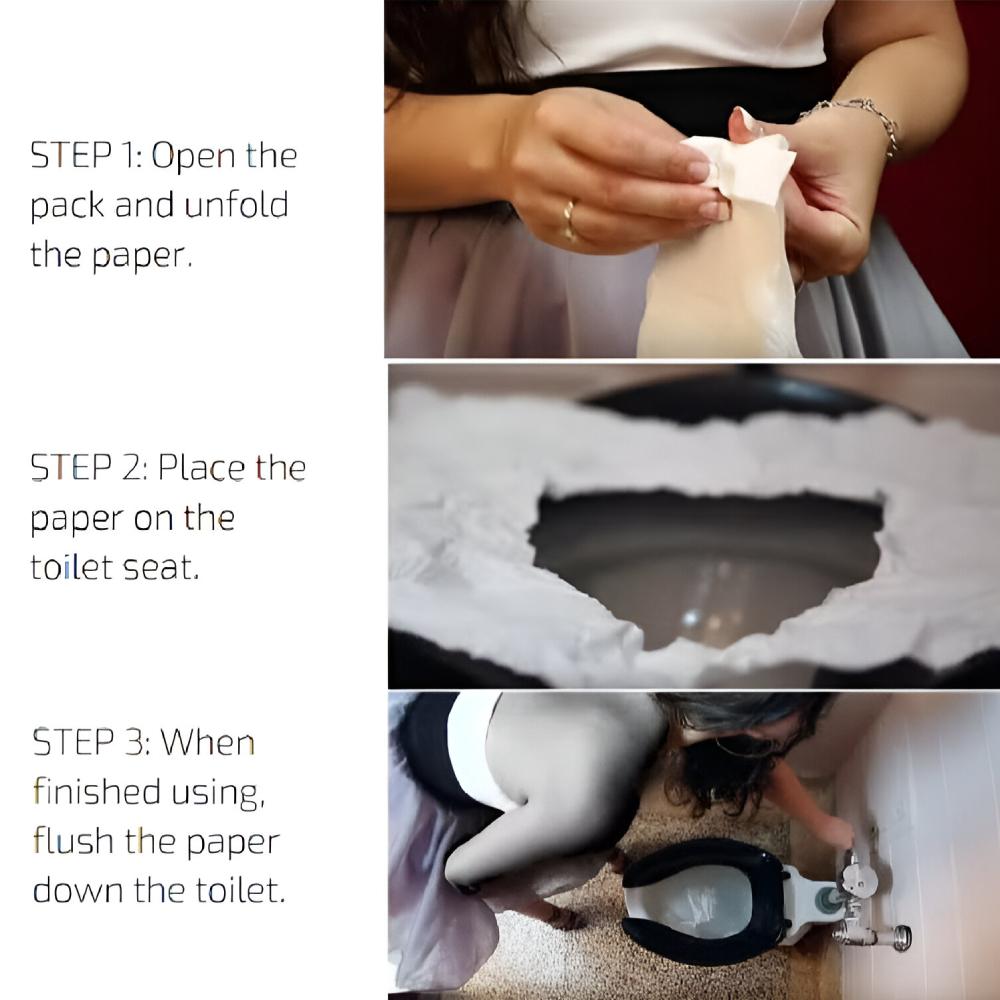 STEP 1: Open the pack and unfold the paper.

STEP 2: Place the paper on the toilet seat.

STEP 3: When finished using, flush the paper down the toilet.