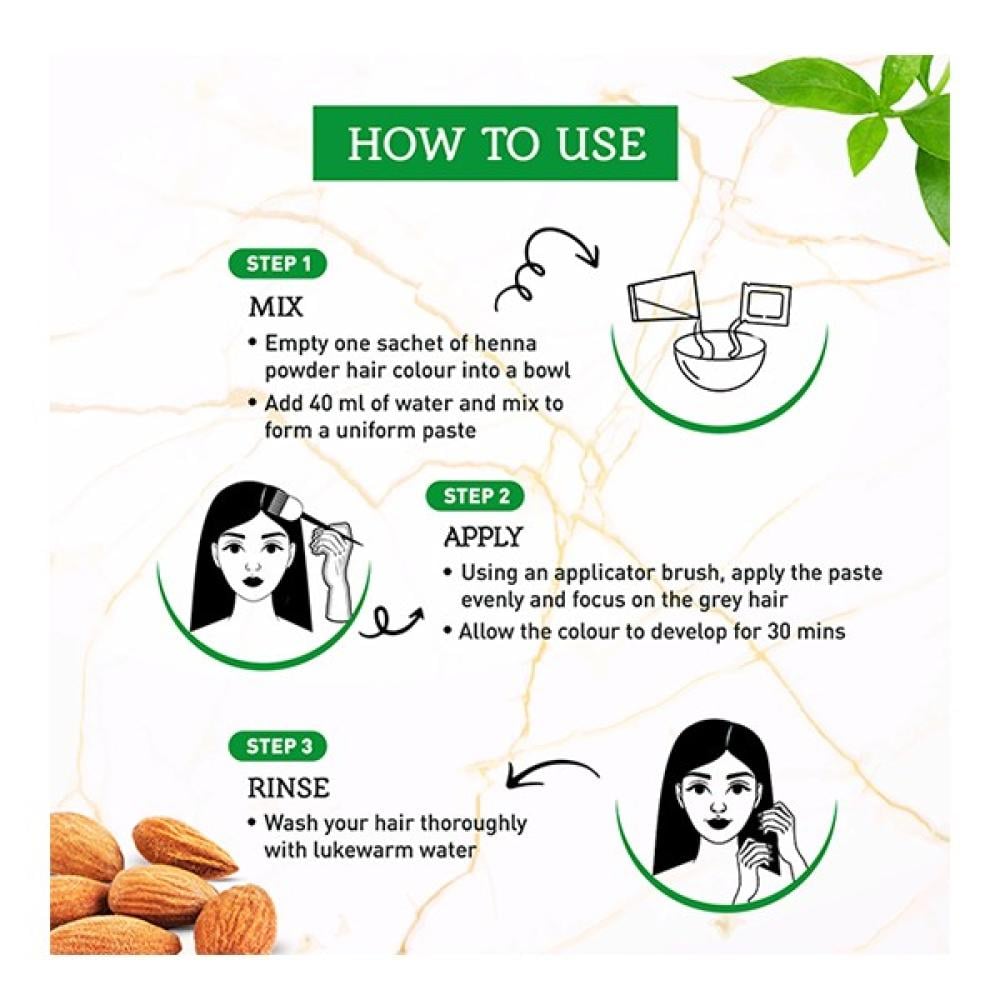 HOW TO USE

STEP 1

MIX

• Empty one sachet of henna powder hair colour into a bowl

• Add 40 ml of water and mix to form a uniform paste

STEP 2

APPLY

• Using an applicator brush, apply the paste evenly and focus on the grey hair

• Allow the colour to develop for 30 mins

STEP 3

RINSE

• Wash your hair thoroughly with lukewarm water