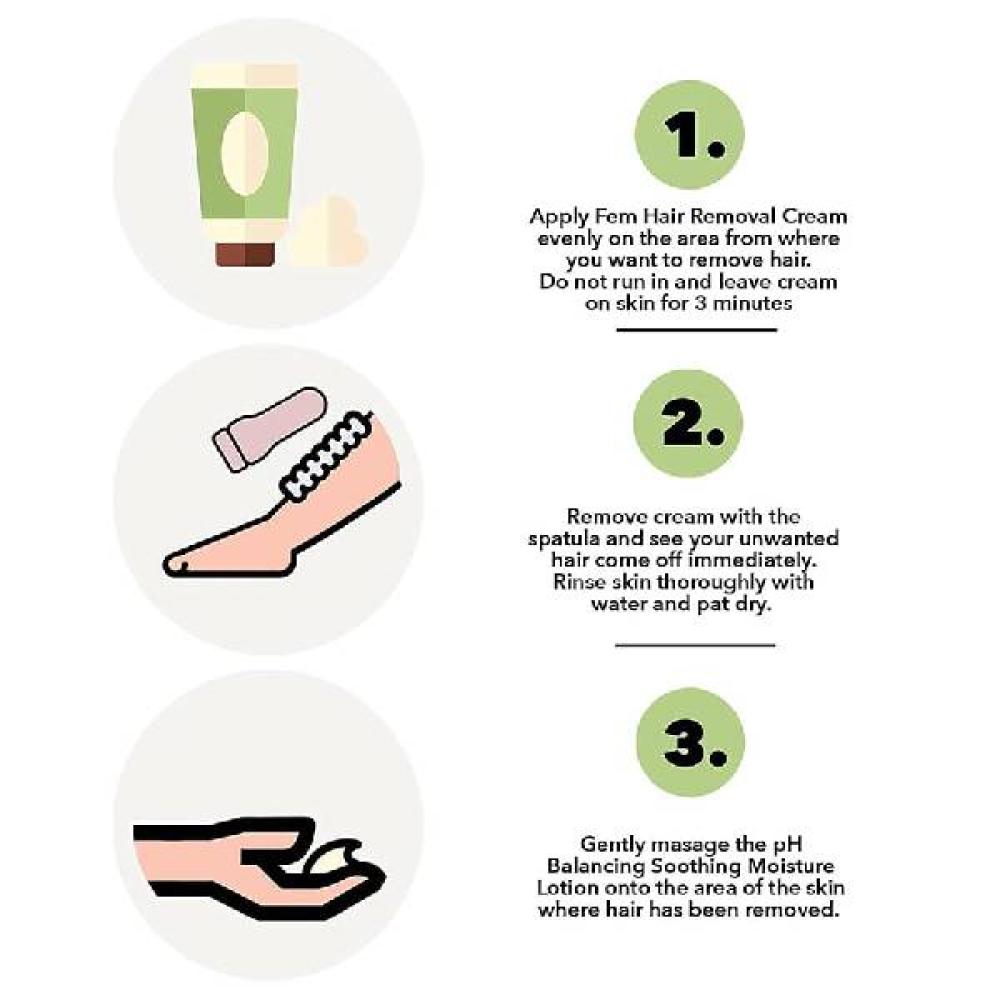 1.

Apply Fem Hair Removal Cream evenly on the area from where you want to remove hair. Do not run in and leave cream on skin for 3 minutes

2.

Remove cream with the spatula and see your unwanted hair come off immediately. Rinse skin thoroughly with water and pat dry.

3.

Gently masage the pH Balancing Soothing Moisture Lotion onto the area of the skin where hair has been removed.