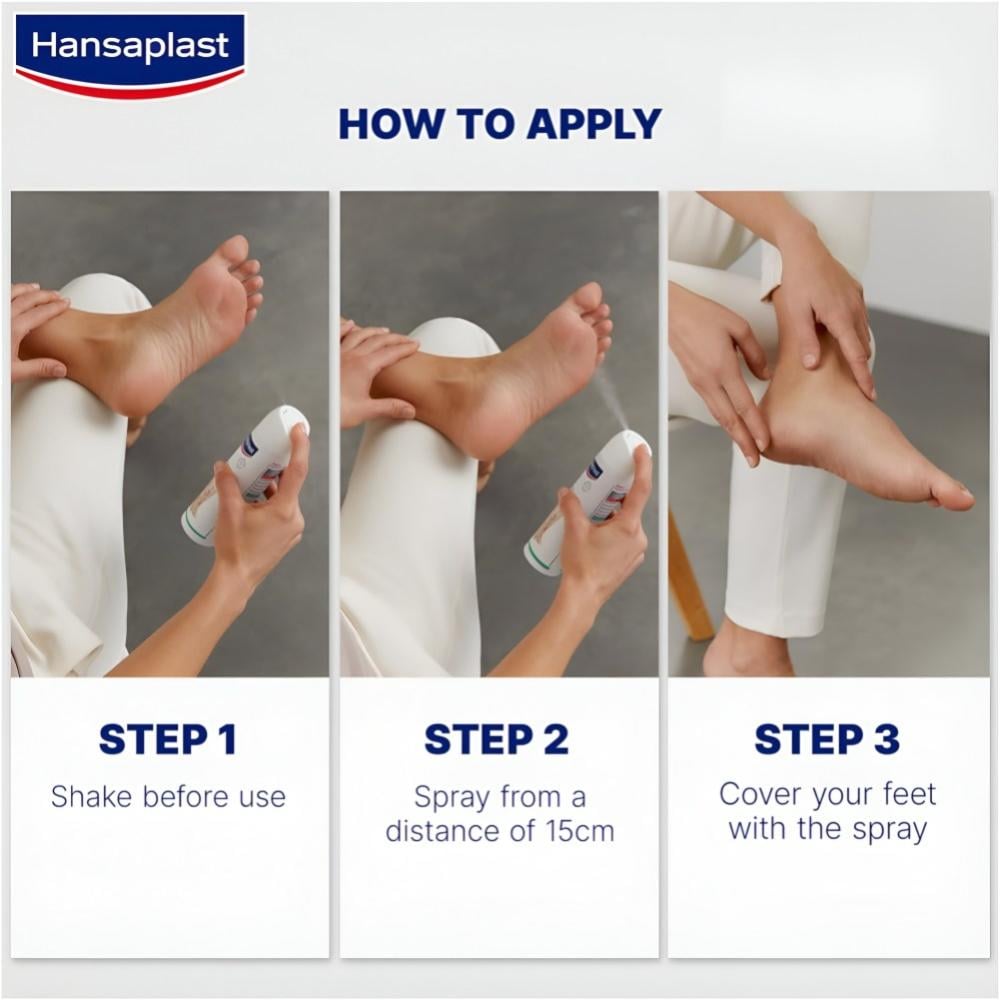 Hansaplast

HOW TO APPLY

STEP 1
Shake before use

STEP 2
Spray from a distance of 15cm

STEP 3
Cover your feet with the spray