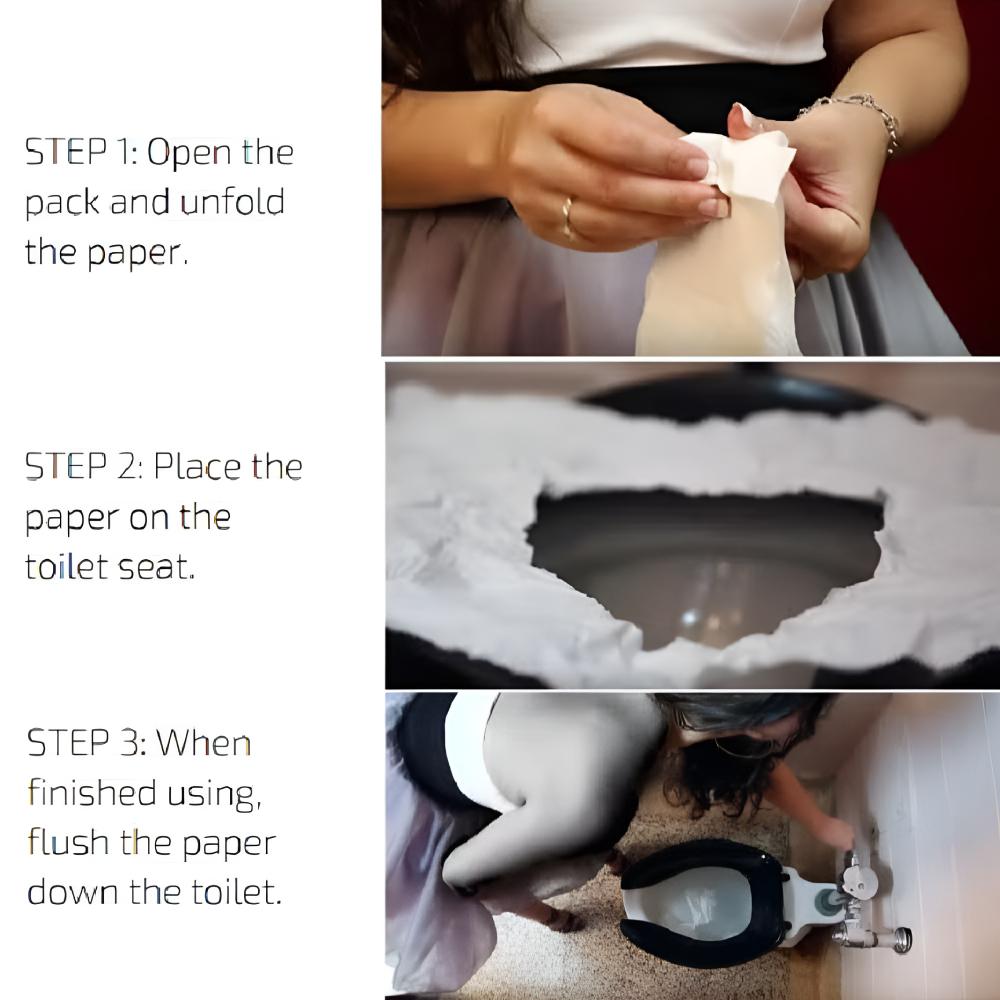 STEP 1: Open the pack and unfold the paper.

STEP 2: Place the paper on the toilet seat.

STEP 3: When finished using, flush the paper down the toilet.