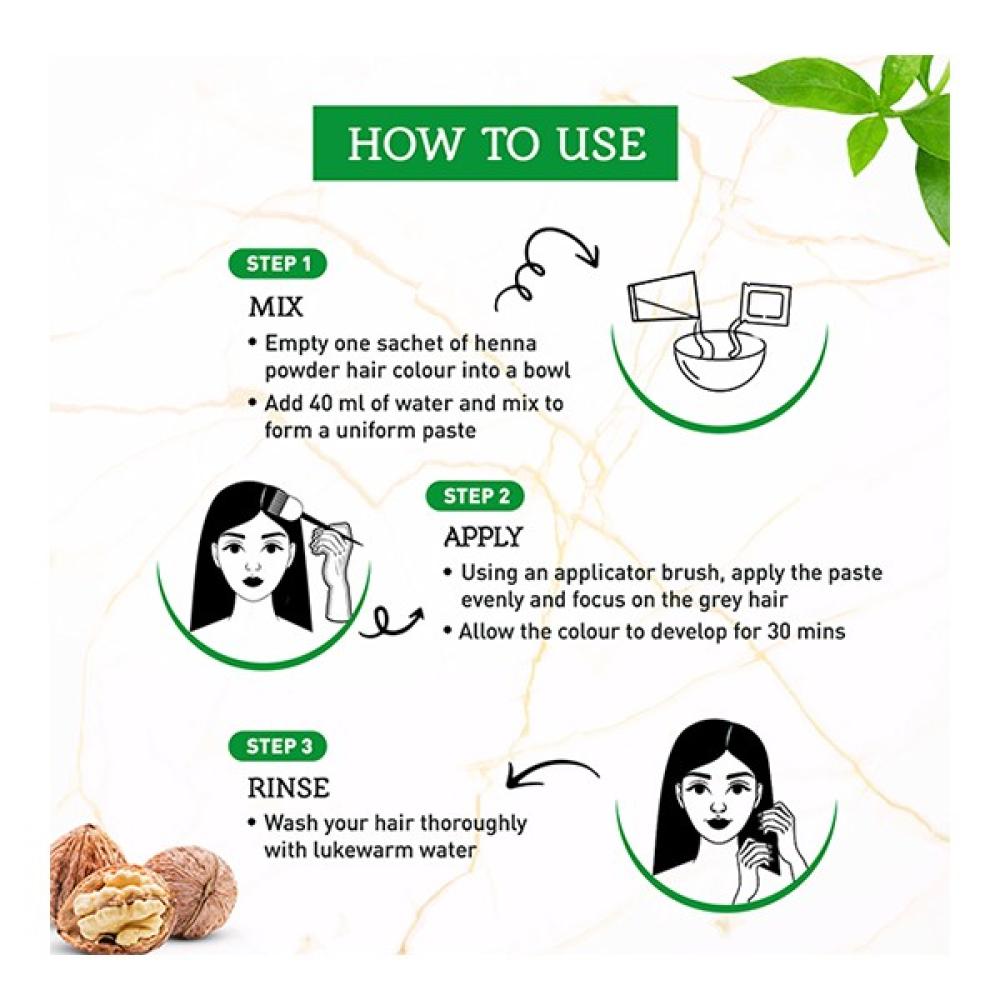 HOW TO USE

STEP 1

MIX

• Empty one sachet of henna powder hair colour into a bowl

• Add 40 ml of water and mix to form a uniform paste

STEP 2

APPLY

• Using an applicator brush, apply the paste evenly and focus on the grey hair

• Allow the colour to develop for 30 mins

STEP 3

RINSE

• Wash your hair thoroughly with lukewarm water