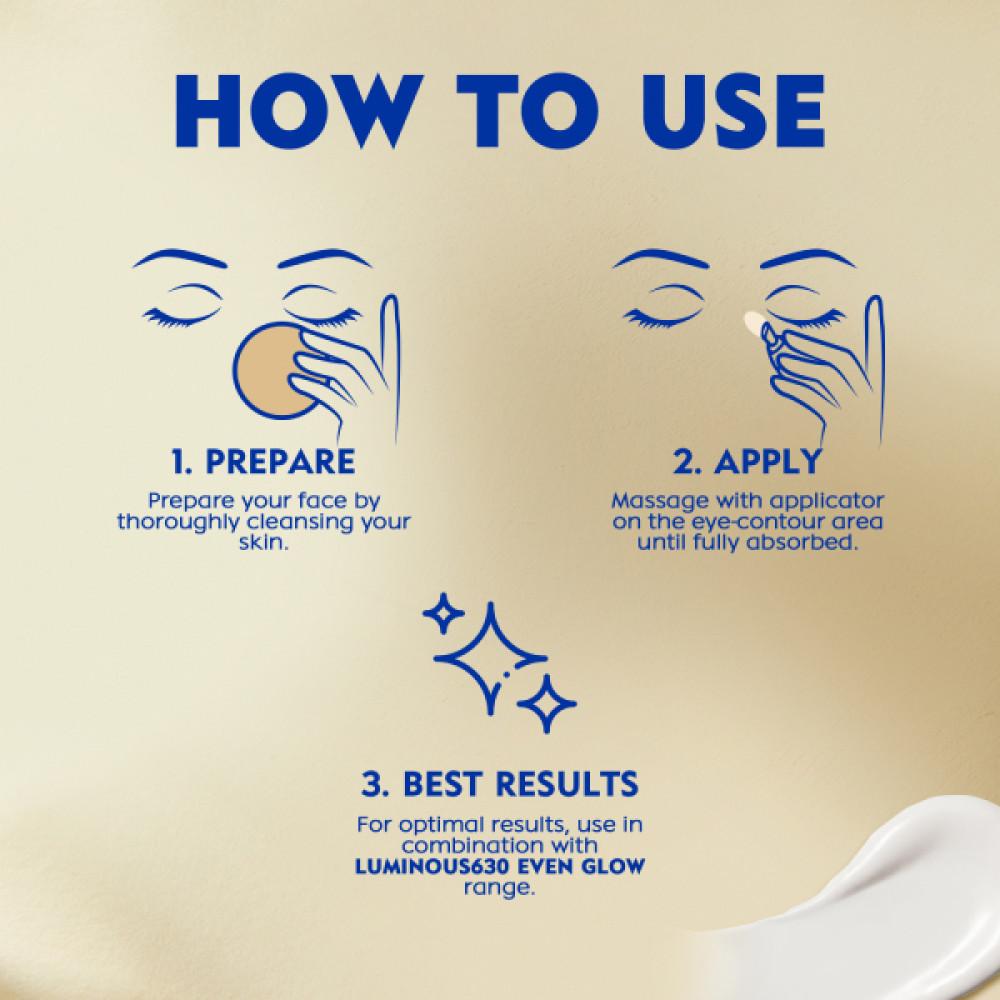 HOW TO USE

1. PREPARE

Prepare your face by thoroughly cleansing your skin.

2. APPLY

Massage with applicator on the eye-contour area until fully absorbed.

3. BEST RESULTS

For optimal results, use in combination with LUMINOUS630 EVEN GLOW range.