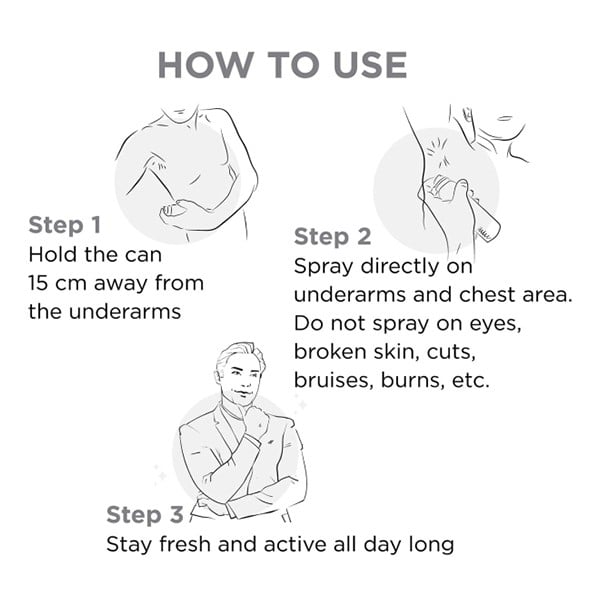 HOW TO USE

Step 1
Hold the can 15 cm away from the underarms

Step 2
Spray directly on underarms and chest area. Do not spray on eyes, broken skin, cuts, bruises, burns, etc.

Step 3
Stay fresh and active all day long