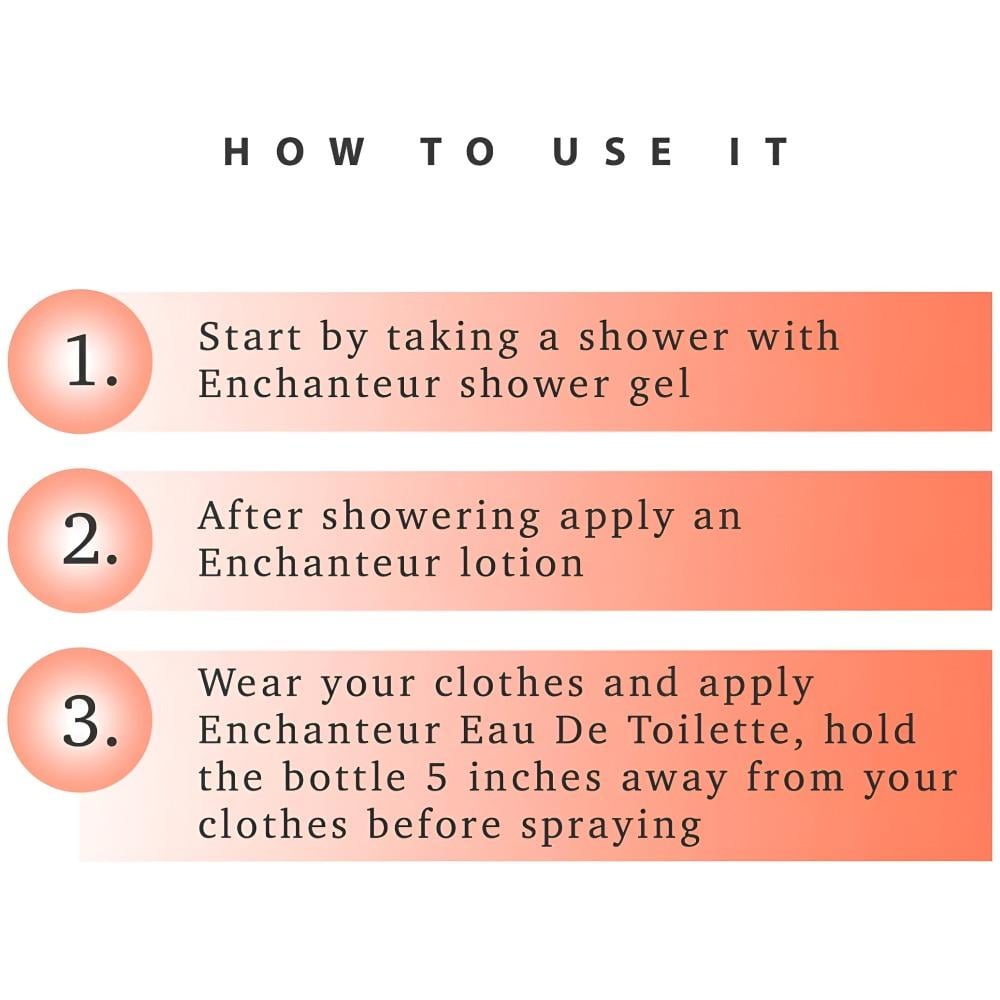 HOW TO USE IT

1. Start by taking a shower with Enchanteur shower gel

2. After showering apply an Enchanteur lotion

3. Wear your clothes and apply Enchanteur Eau De Toilette, hold the bottle 5 inches away from your clothes before spraying