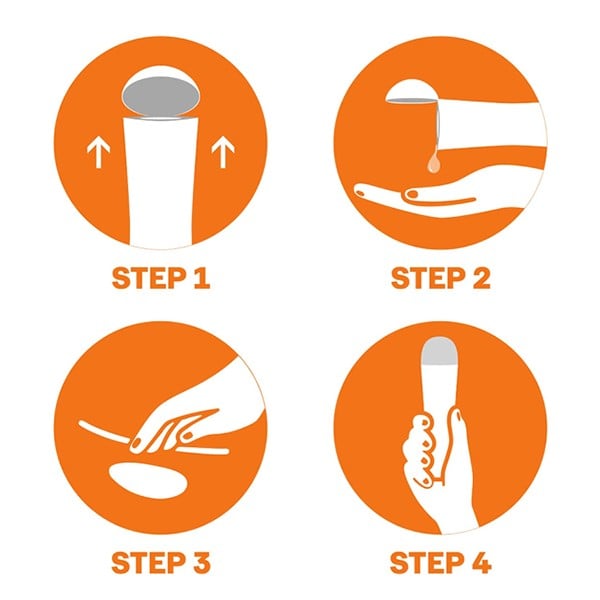 STEP 1

STEP 2

STEP 3

STEP 4