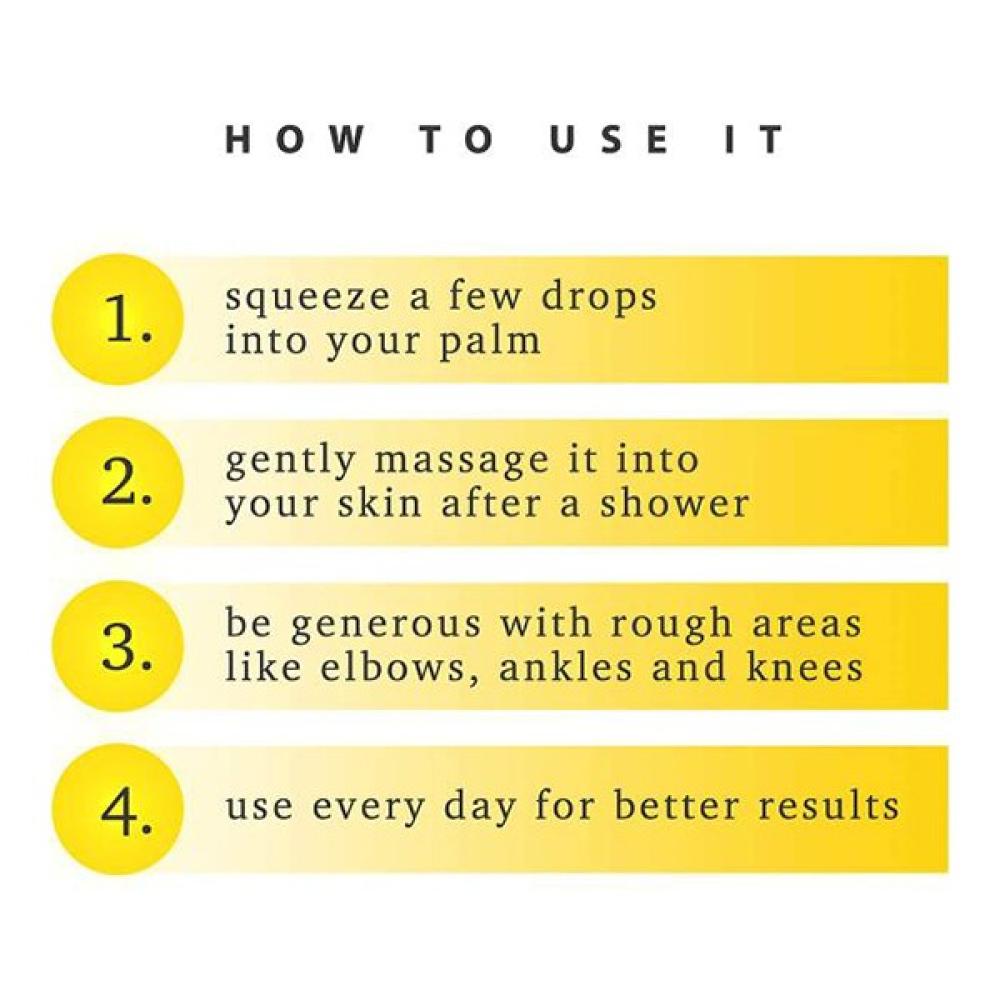 HOW TO USE IT

1. squeeze a few drops into your palm

2. gently massage it into your skin after a shower

3. be generous with rough areas like elbows, ankles and knees

4. use every day for better results