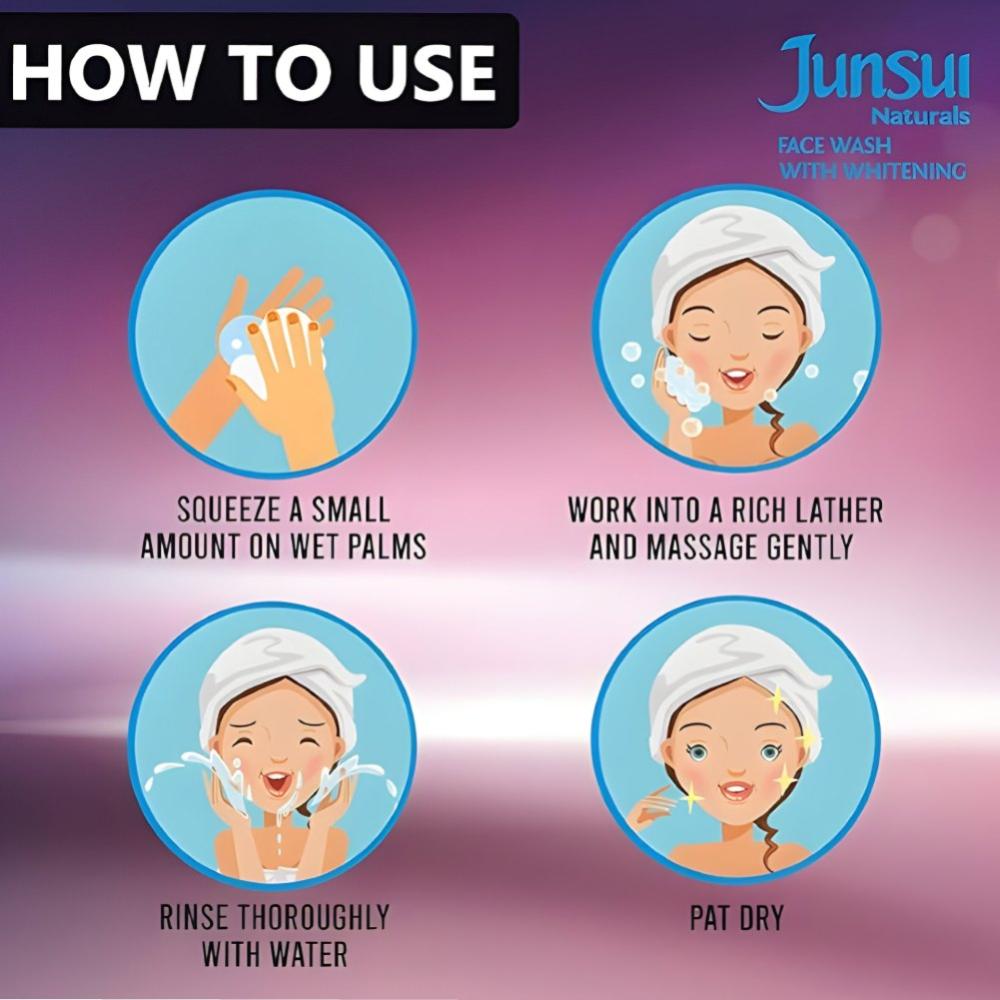 HOW TO USE

Junsui
Naturals
FACE WASH
WITH WHITENING

SQUEEZE A SMALL AMOUNT ON WET PALMS

WORK INTO A RICH LATHER AND MASSAGE GENTLY

RINSE THOROUGHLY WITH WATER

PAT DRY