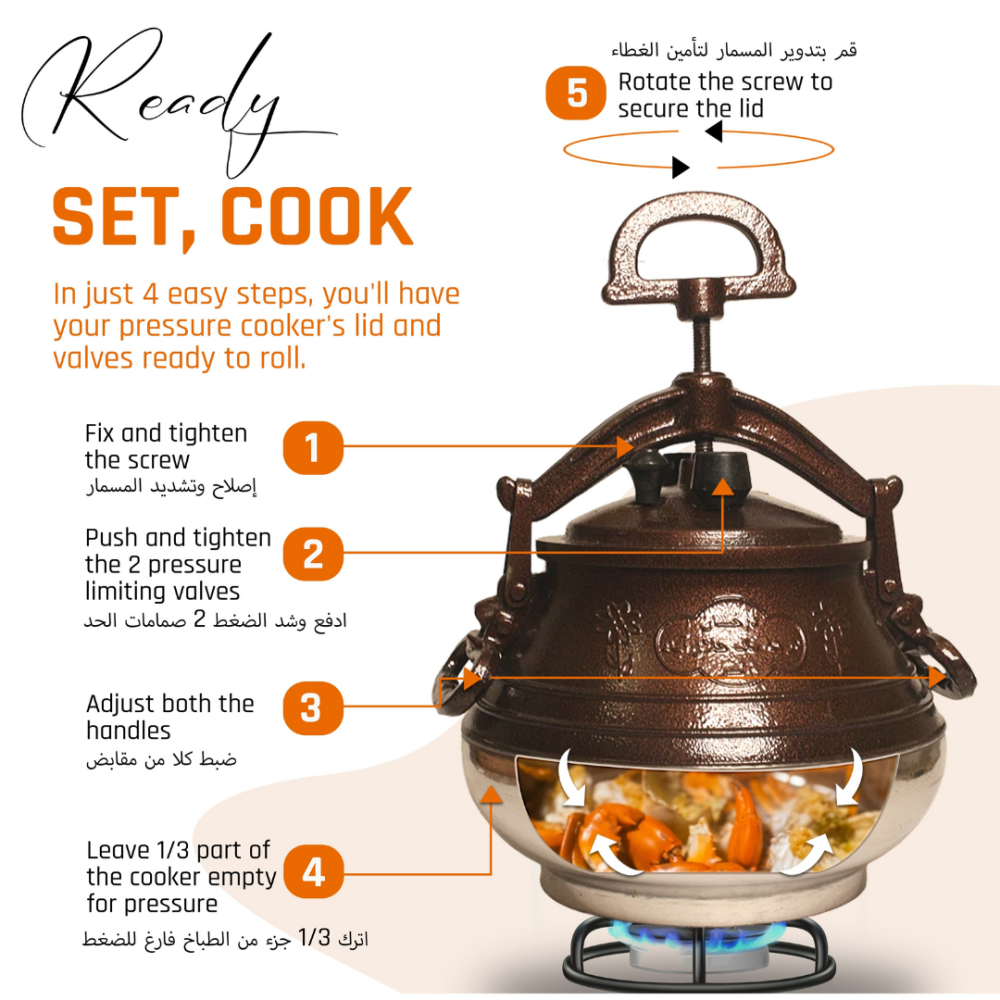 Ready

SET, COOK

In just 4 easy steps, you'll have your pressure cooker's lid and valves ready to roll.

قم بتدوير المسمار لتأمين الغطاء

5 Rotate the screw to secure the lid

Fix and tighten the screw
إصلاح وتشديد المسمار
1

Push and tighten the 2 pressure limiting valves
ادفع وشد الضغط 2 صمامات الحد
2

Adjust both the handles
ضبط كلا من مقابض
3

Leave 1/3 part of the cooker empty for pressure
اترك 1/3 جزء من الطباخ فارغ للضغط
4