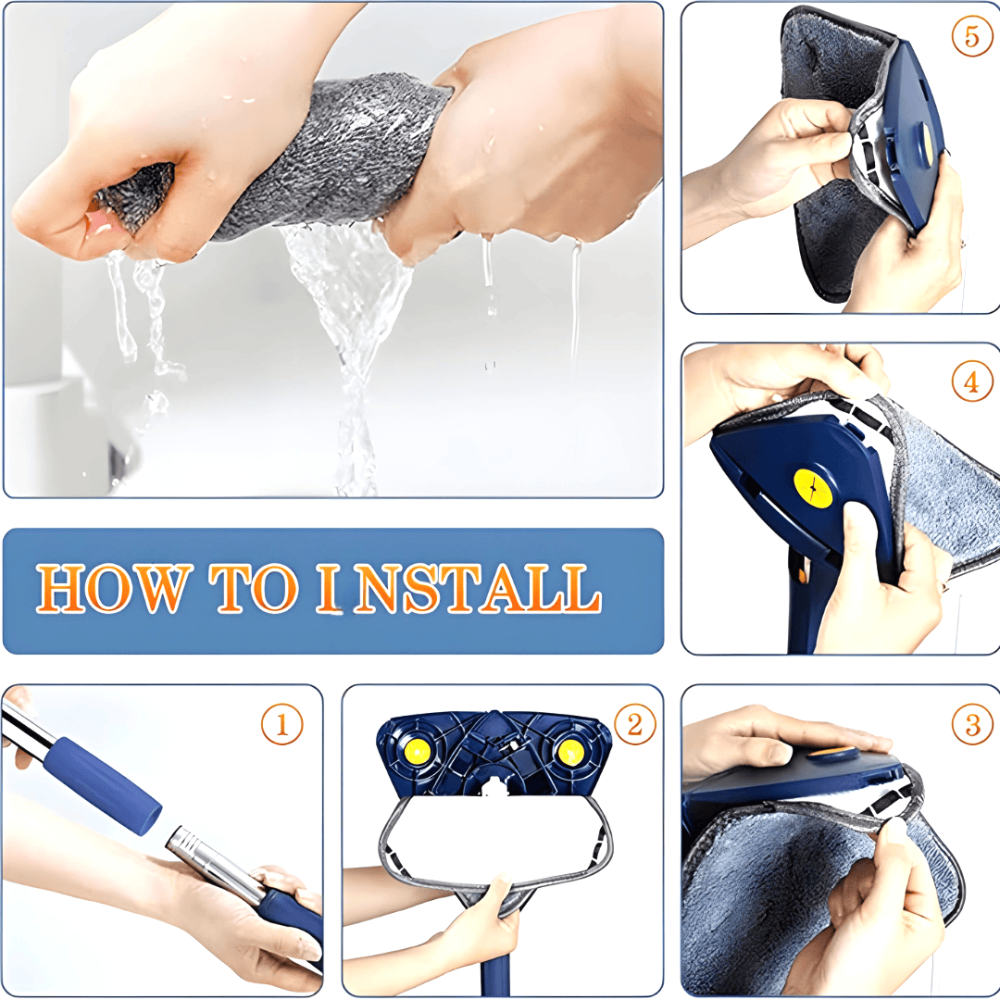 ⑤

④

HOW TO I NSTALL

①

②

③