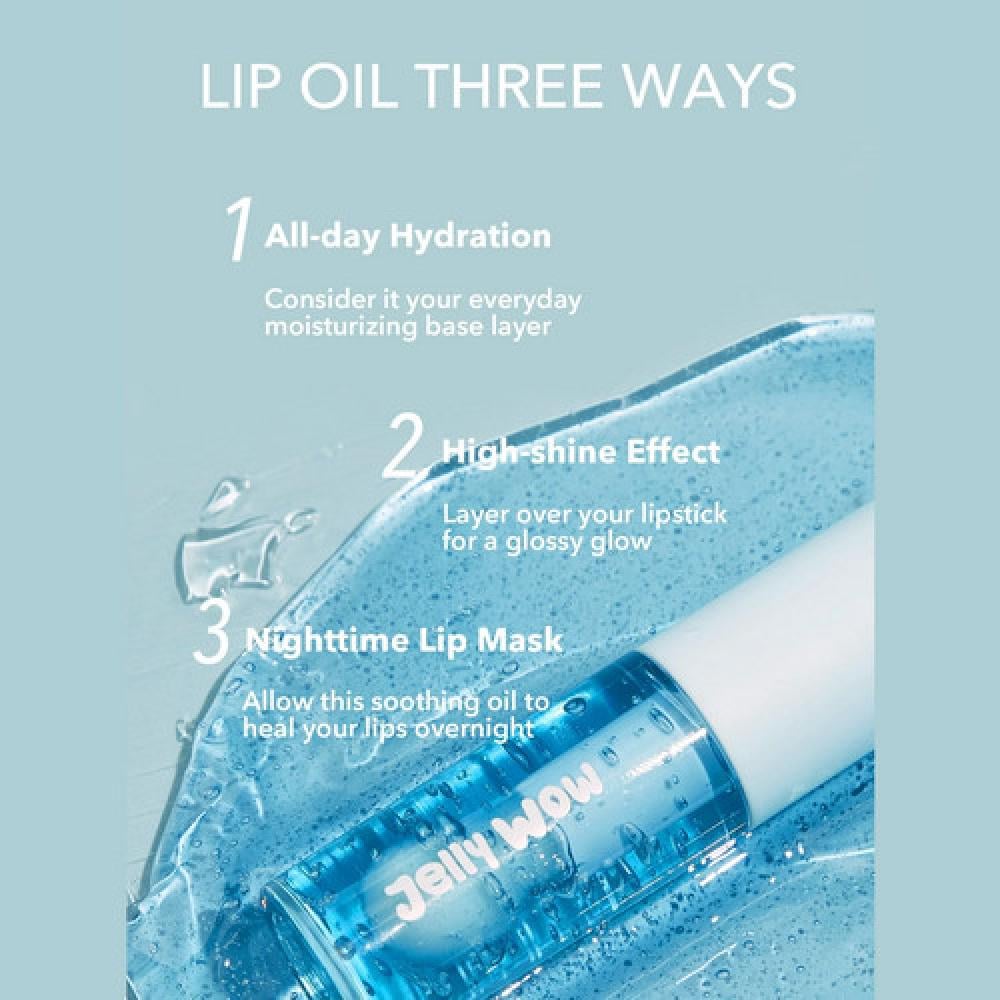 LIP OIL THREE WAYS

1 All-day Hydration

Consider it your everyday moisturizing base layer

2 High-shine Effect

Layer over your lipstick for a glossy glow

3 Nighttime Lip Mask

Allow this soothing oil to heal your lips overnight

Jelly Wow