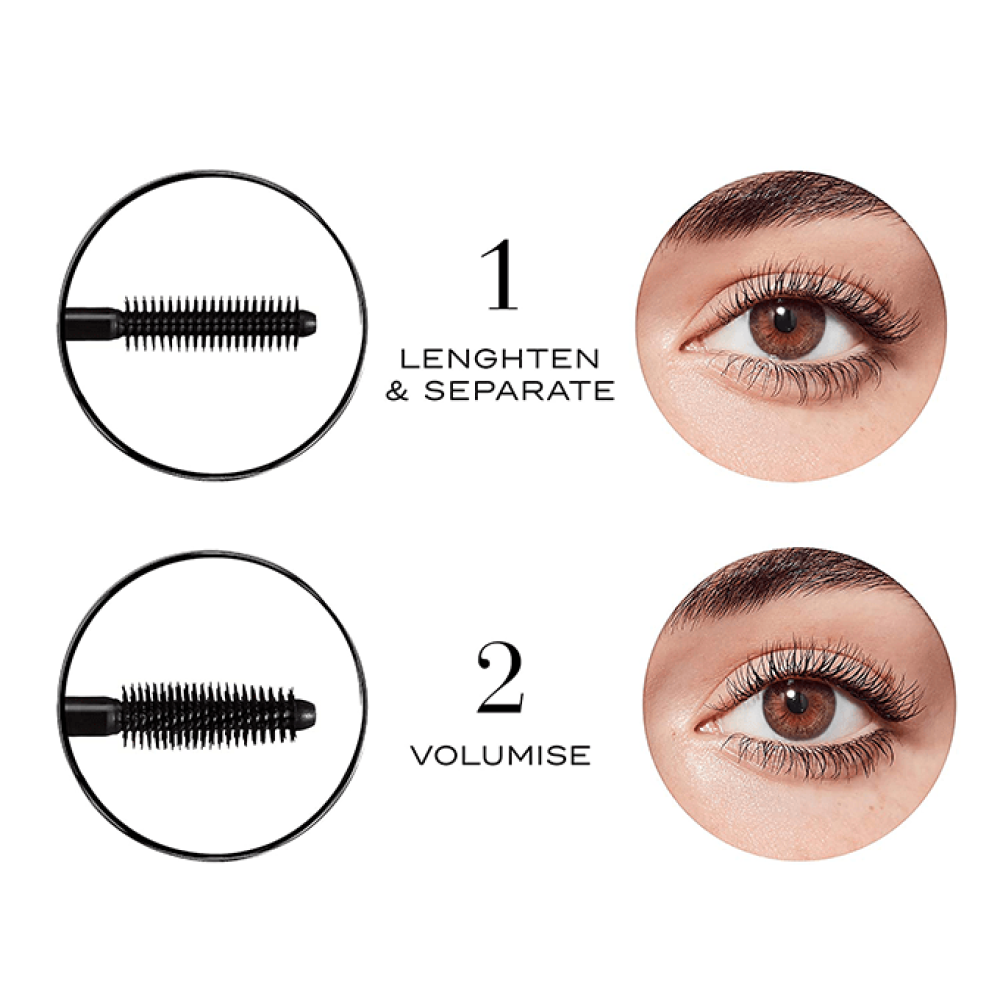 1

LENGHTEN & SEPARATE

2

VOLUMISE