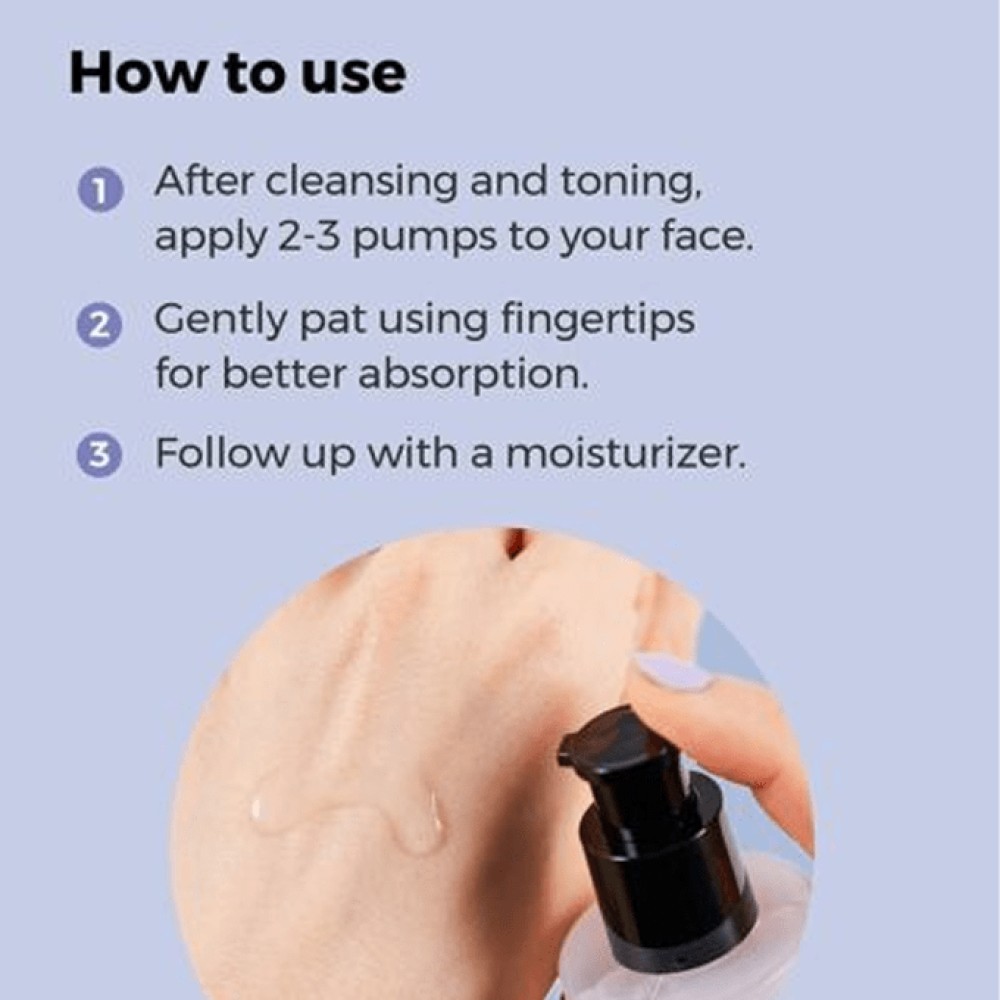 How to use

1 After cleansing and toning, apply 2-3 pumps to your face.

2 Gently pat using fingertips for better absorption.

3 Follow up with a moisturizer.