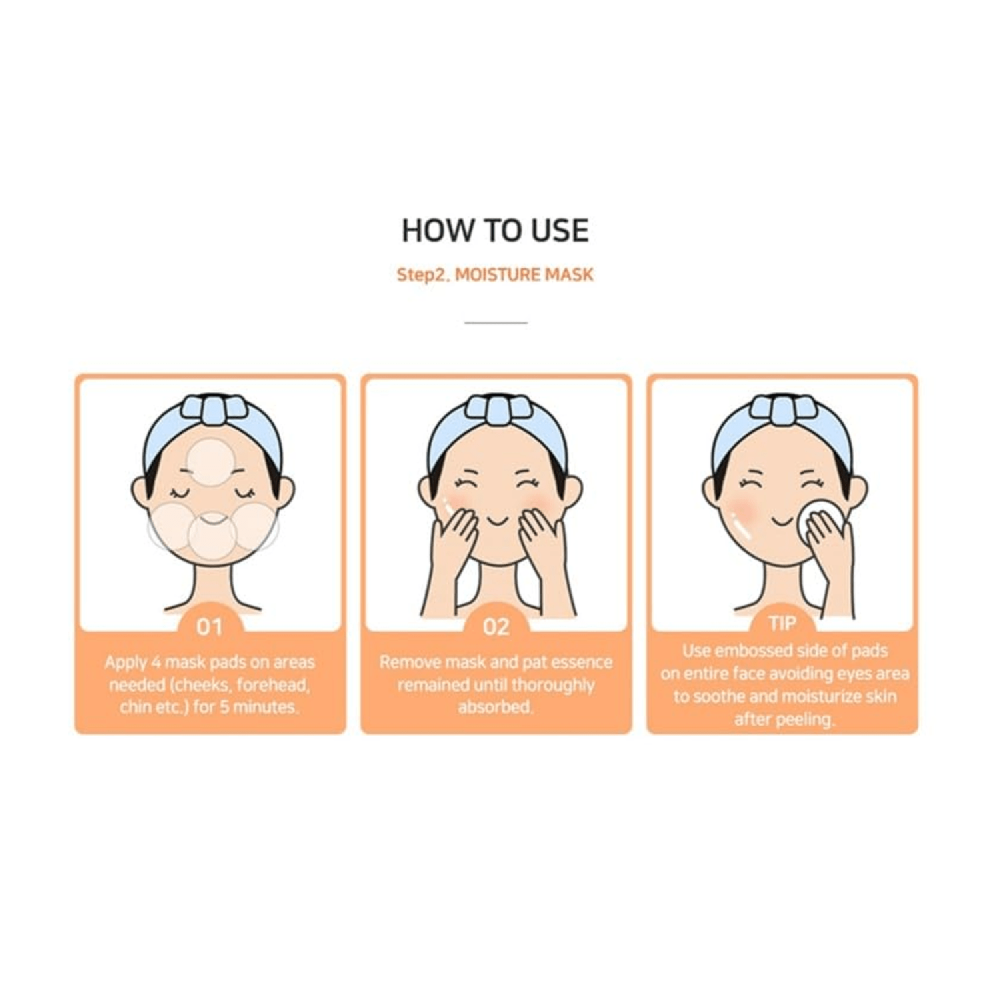 HOW TO USE

Step2. MOISTURE MASK

01

Apply 4 mask pads on areas needed (cheeks, forehead, chin etc.) for 5 minutes.

02

Remove mask and pat essence remained until thoroughly absorbed.

TIP

Use embossed side of pads on entire face avoiding eyes area to soothe and moisturize skin after peeling.