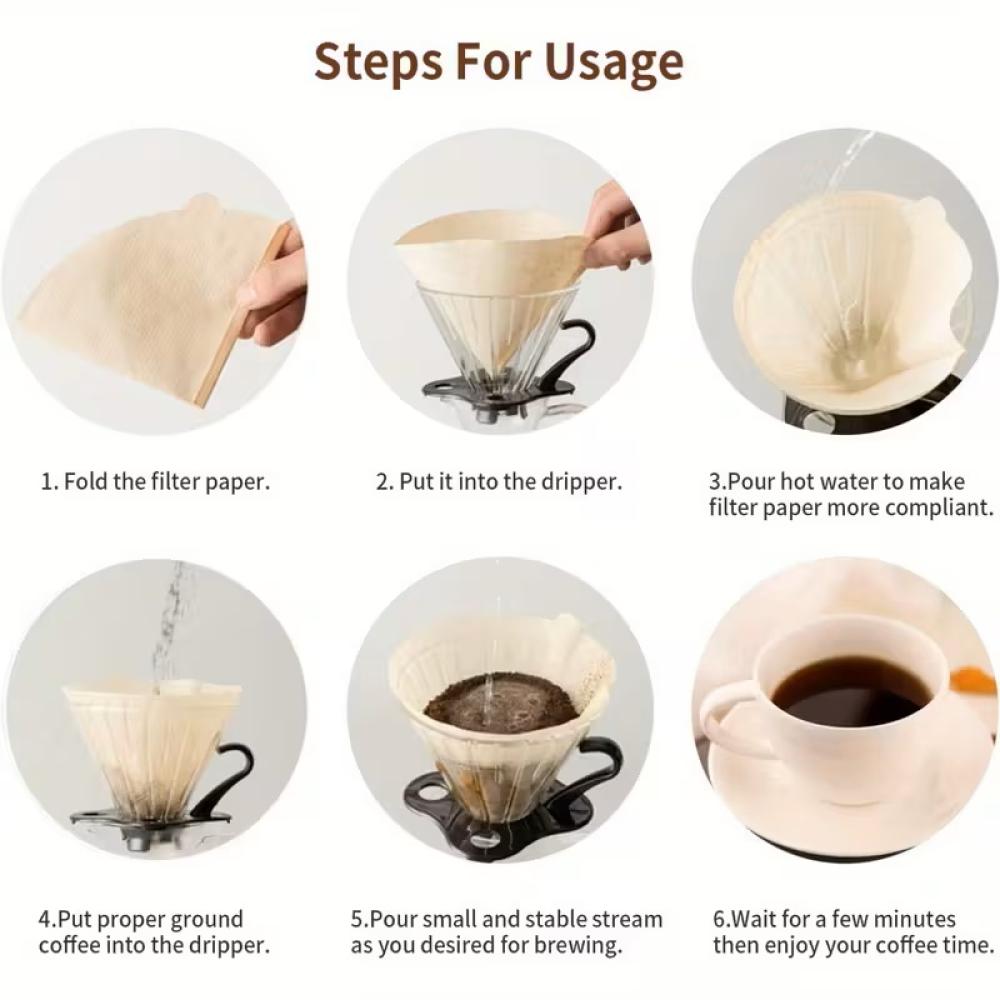 Steps For Usage

1. Fold the filter paper.

2. Put it into the dripper.

3.Pour hot water to make filter paper more compliant.

4.Put proper ground coffee into the dripper.

5.Pour small and stable stream as you desired for brewing.

6.Wait for a few minutes then enjoy your coffee time.