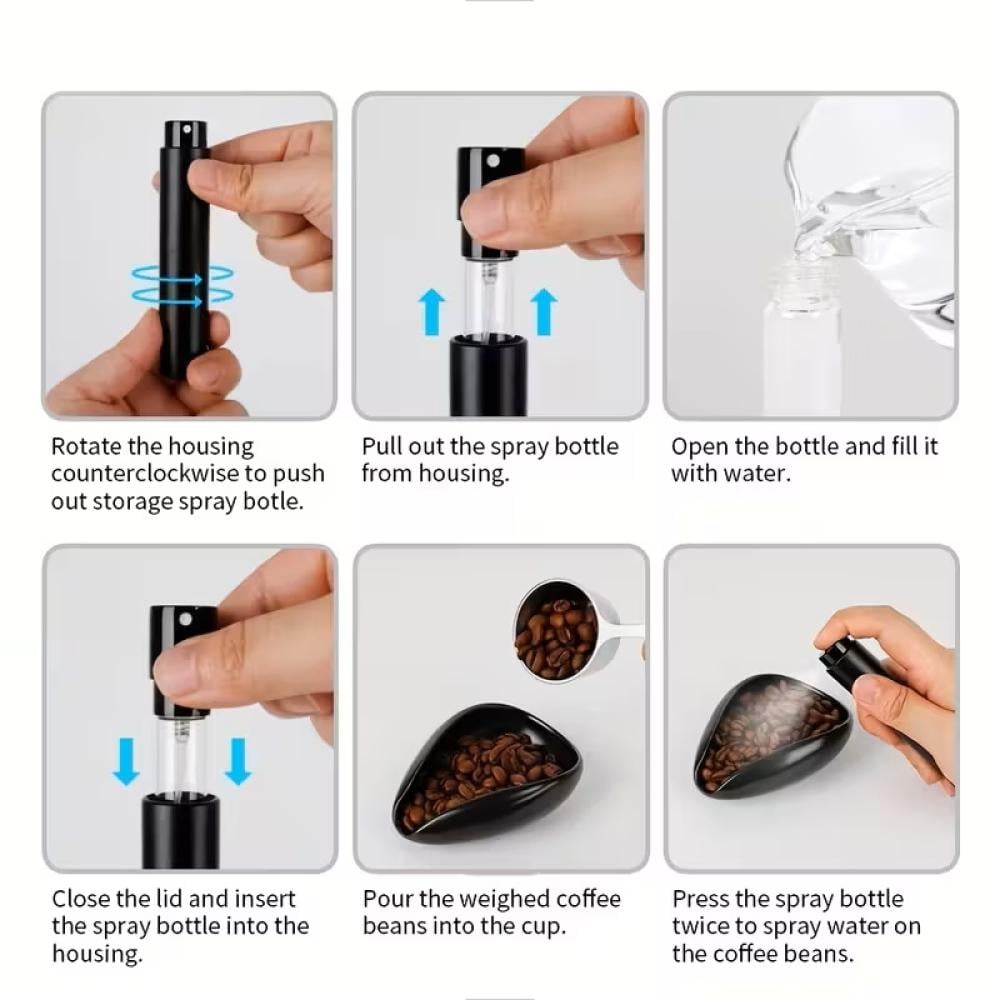 Rotate the housing counterclockwise to push out storage spray botle.

Pull out the spray bottle from housing.

Open the bottle and fill it with water.

Close the lid and insert the spray bottle into the housing.

Pour the weighed coffee beans into the cup.

Press the spray bottle twice to spray water on the coffee beans.