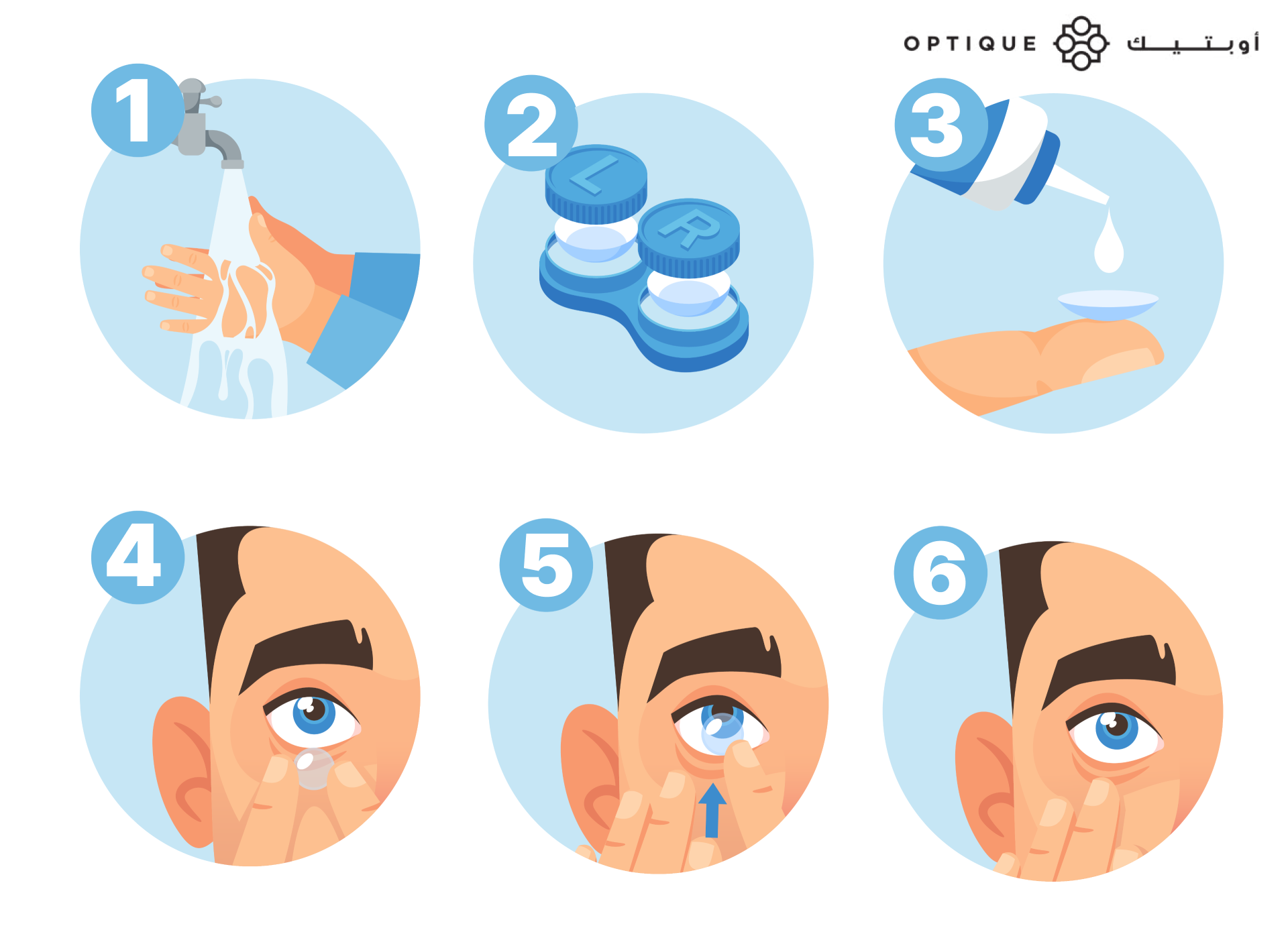 OPTIQUE أوبتيك

1

2

L

R

3

4

5

6